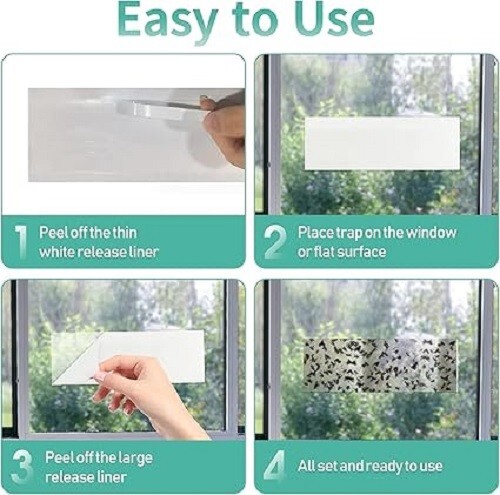 Easy to Use

1 Peel off the thin white release liner

2 Place trap on the window or flat surface

3 Peel off the large release liner

4 All set and ready to use