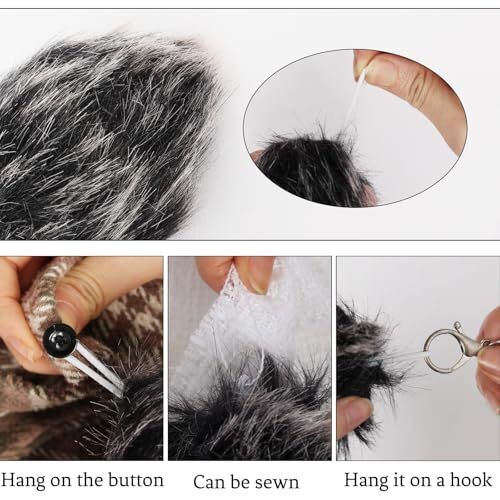 Hang on the button

Can be sewn

Hang it on a hook