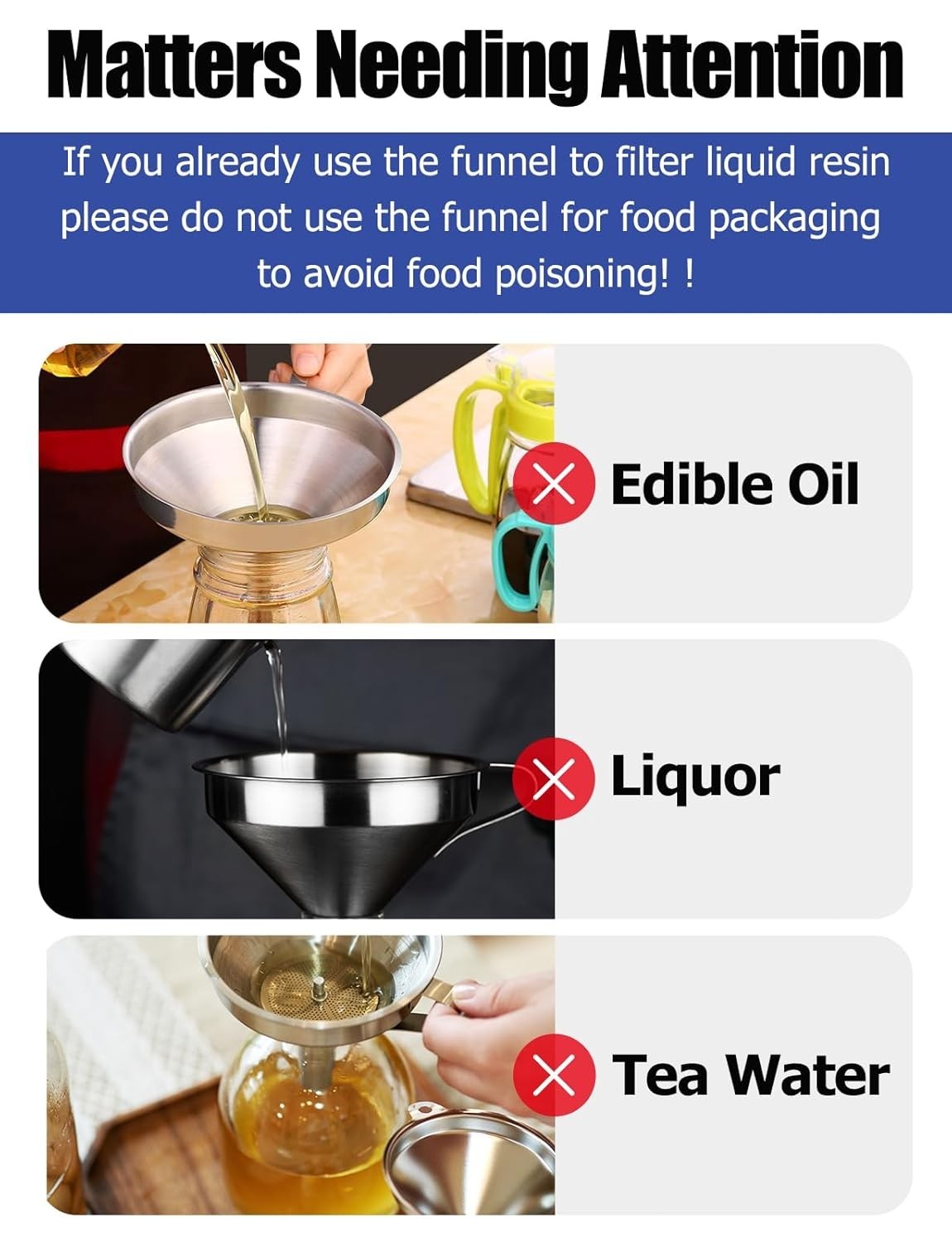 Matters Needing Attention

If you already use the funnel to filter liquid resin please do not use the funnel for food packaging to avoid food poisoning! !

Edible Oil

Liquor

Tea Water