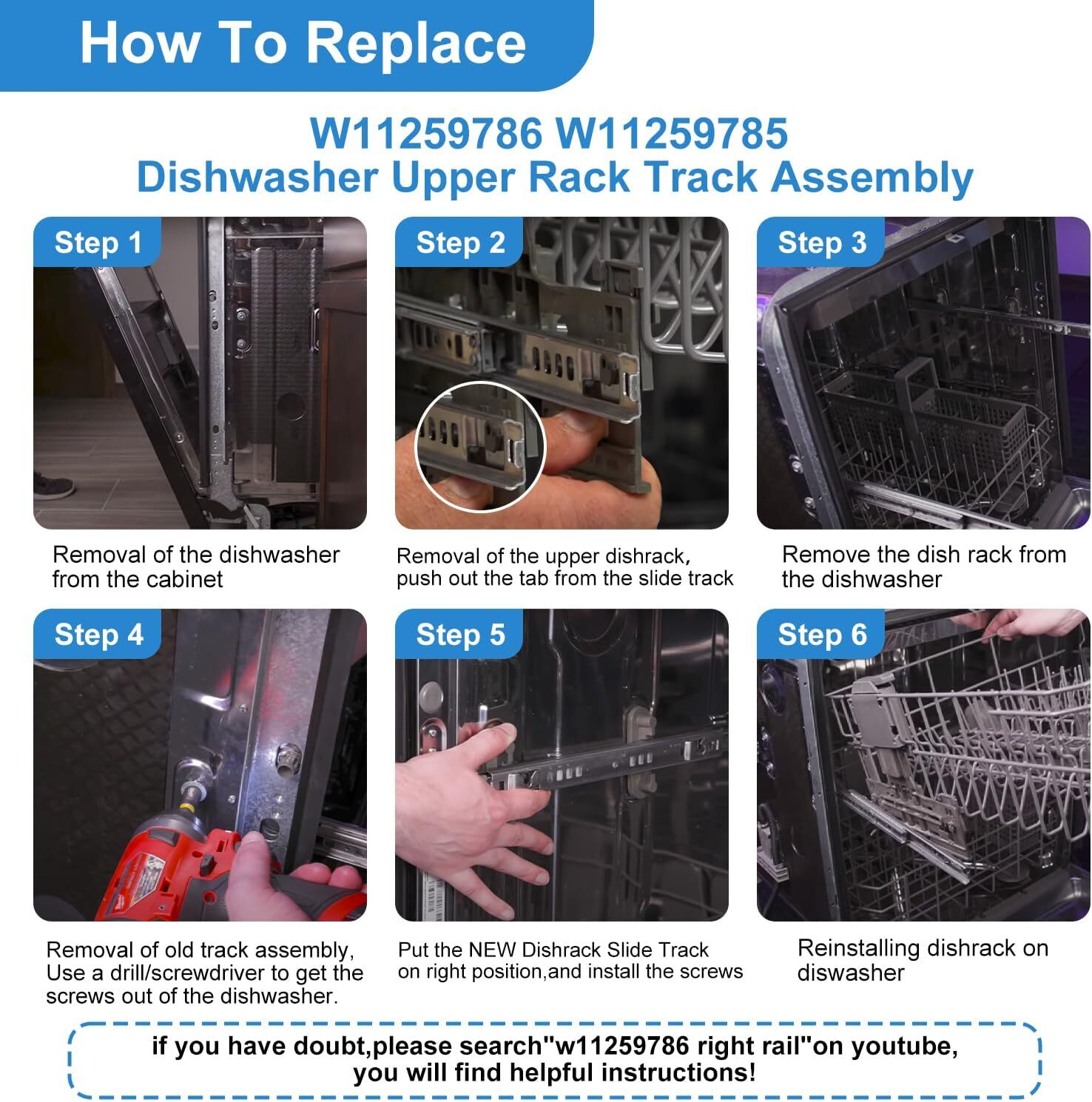 How To Replace

W11259786 W11259785
Dishwasher Upper Rack Track Assembly

Step 1

Removal of the dishwasher from the cabinet

Step 2

Removal of the upper dishrack, push out the tab from the slide track

Step 3

Remove the dish rack from the dishwasher

Step 4

Removal of old track assembly, Use a drill/screwdriver to get the screws out of the dishwasher.

Step 5

Put the NEW Dishrack Slide Track on right position,and install the screws

Step 6

Reinstalling dishrack on diswasher

if you have doubt,please search"w11259786 right rail"on youtube, you will find helpful instructions!