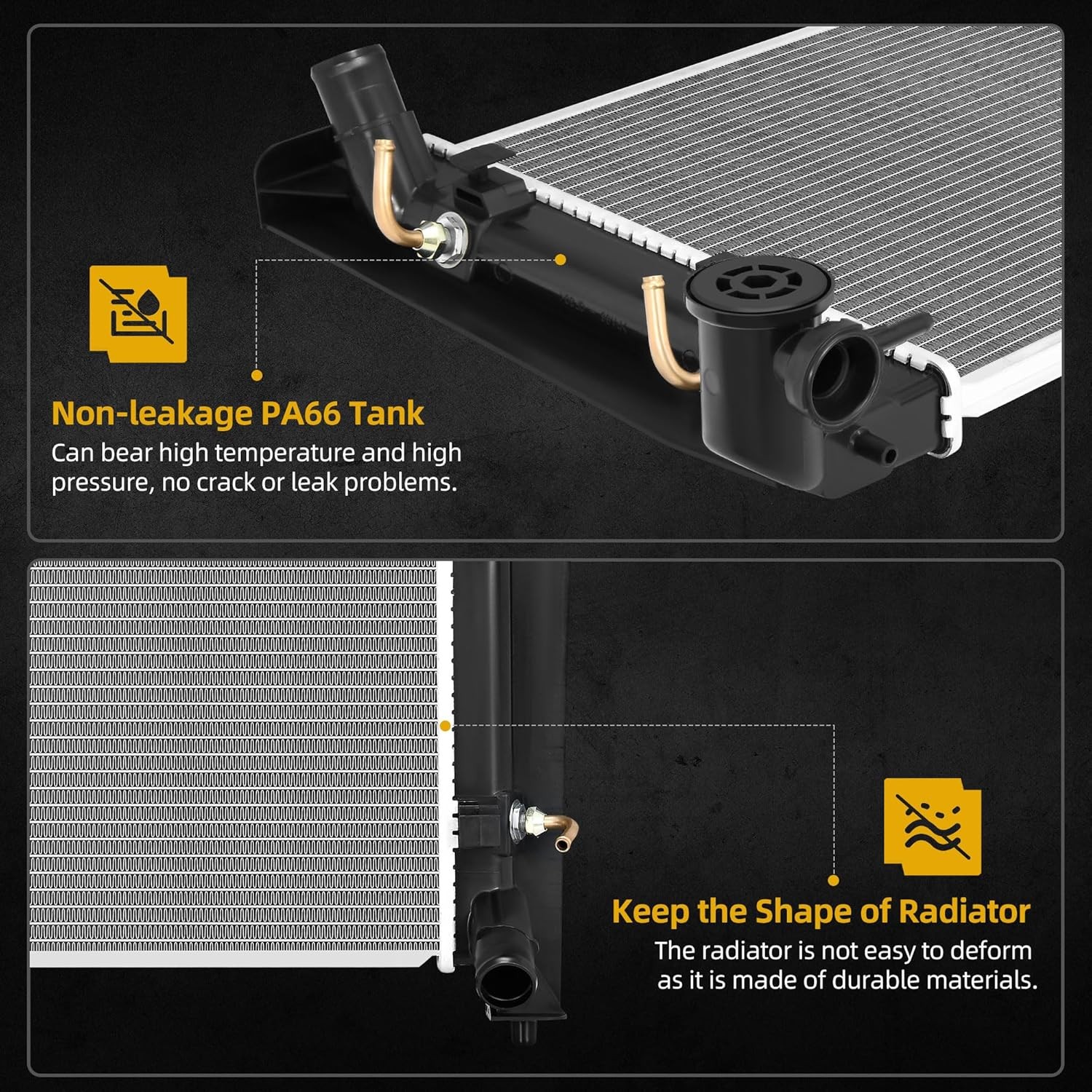 Non-leakage PA66 Tank
Can bear high temperature and high pressure, no crack or leak problems.

Keep the Shape of Radiator
The radiator is not easy to deform as it is made of durable materials.