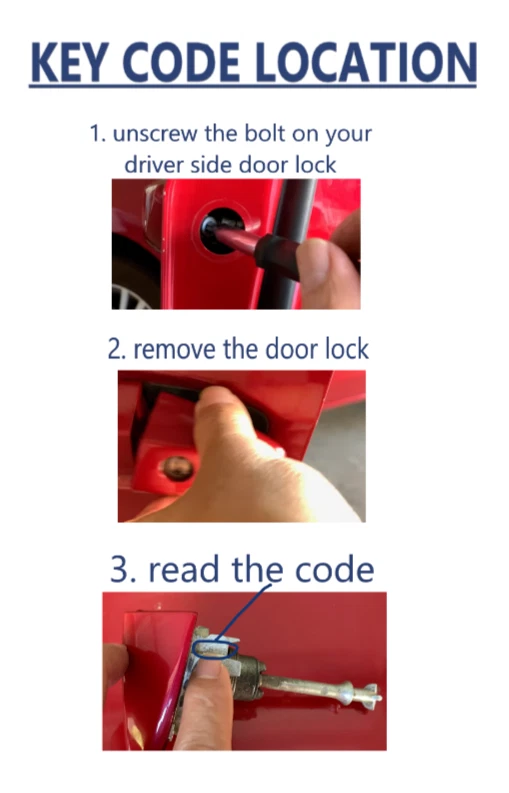 KEY CODE LOCATION

1. unscrew the bolt on your driver side door lock

2. remove the door lock

3. read the code