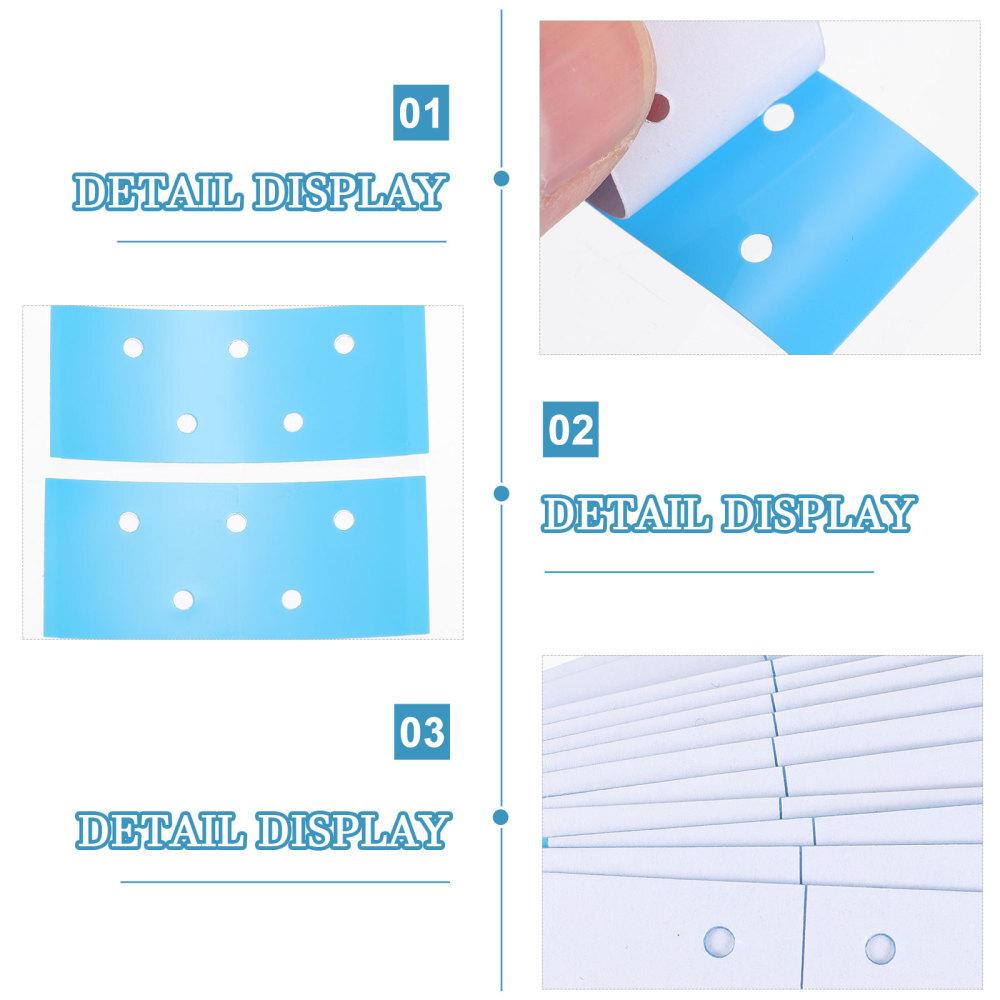 01

DETAIL DISPLAY

02

DETAIL DISPLAY

03

DETAIL DISPLAY