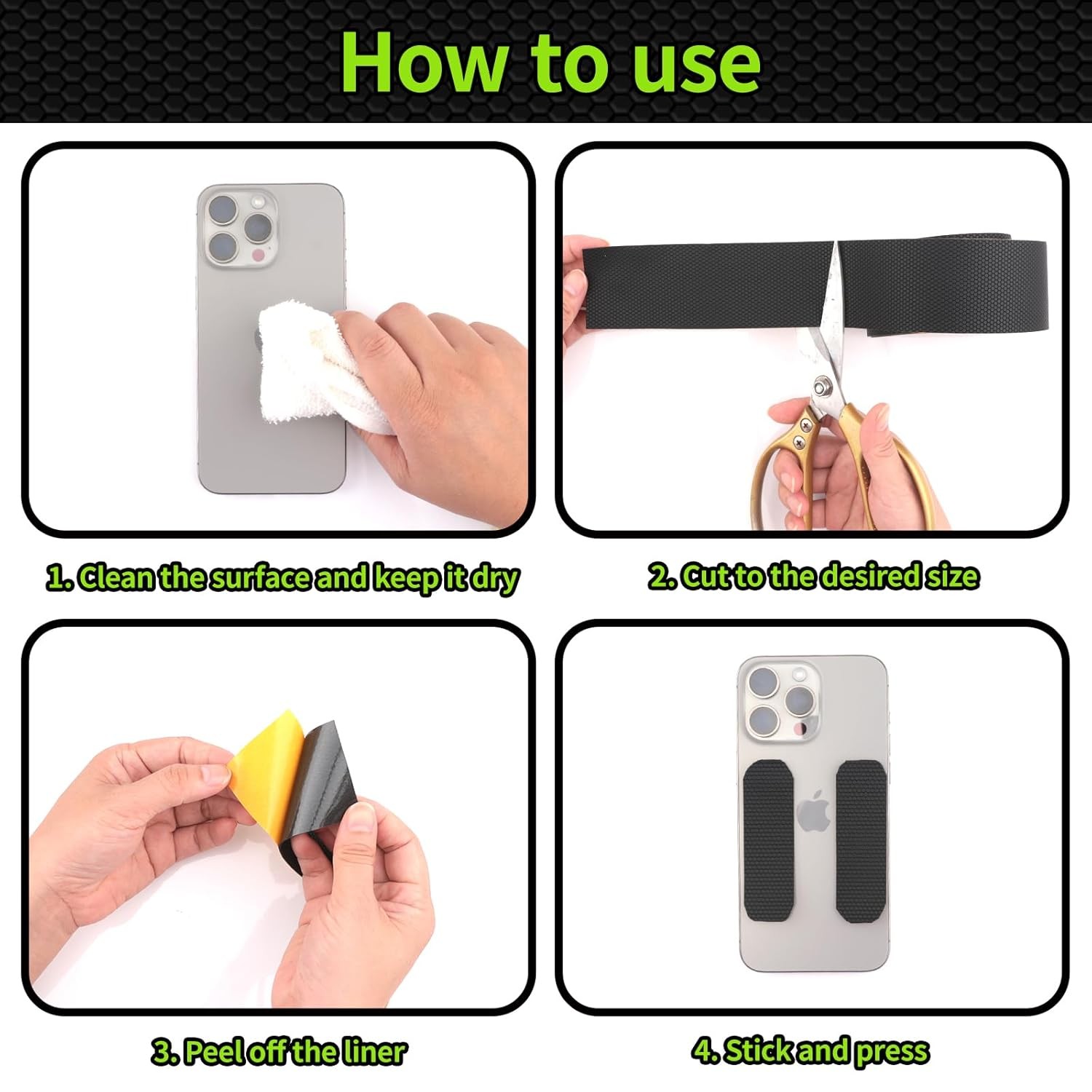 How to use

1. Clean the surface and keep it dry

2. Cut to the desired size

3. Peel off the liner

4. Stick and press