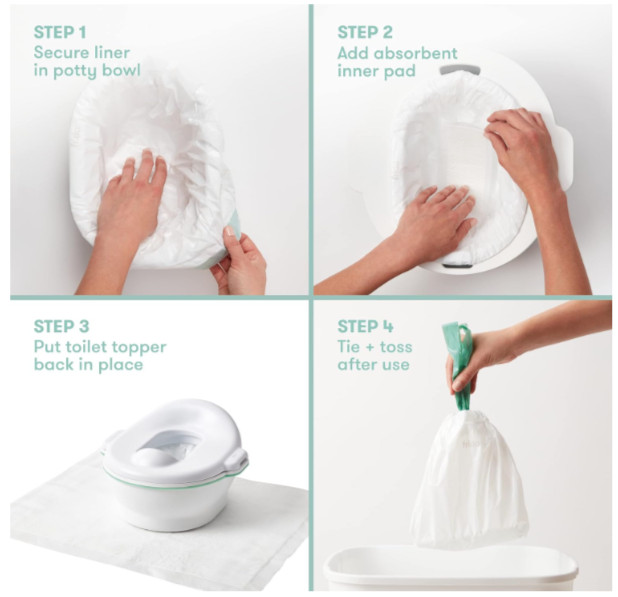 STEP 1
Secure liner in potty bowl

STEP 2
Add absorbent inner pad

STEP 3
Put toilet topper back in place

STEP 4
Tie + toss after use