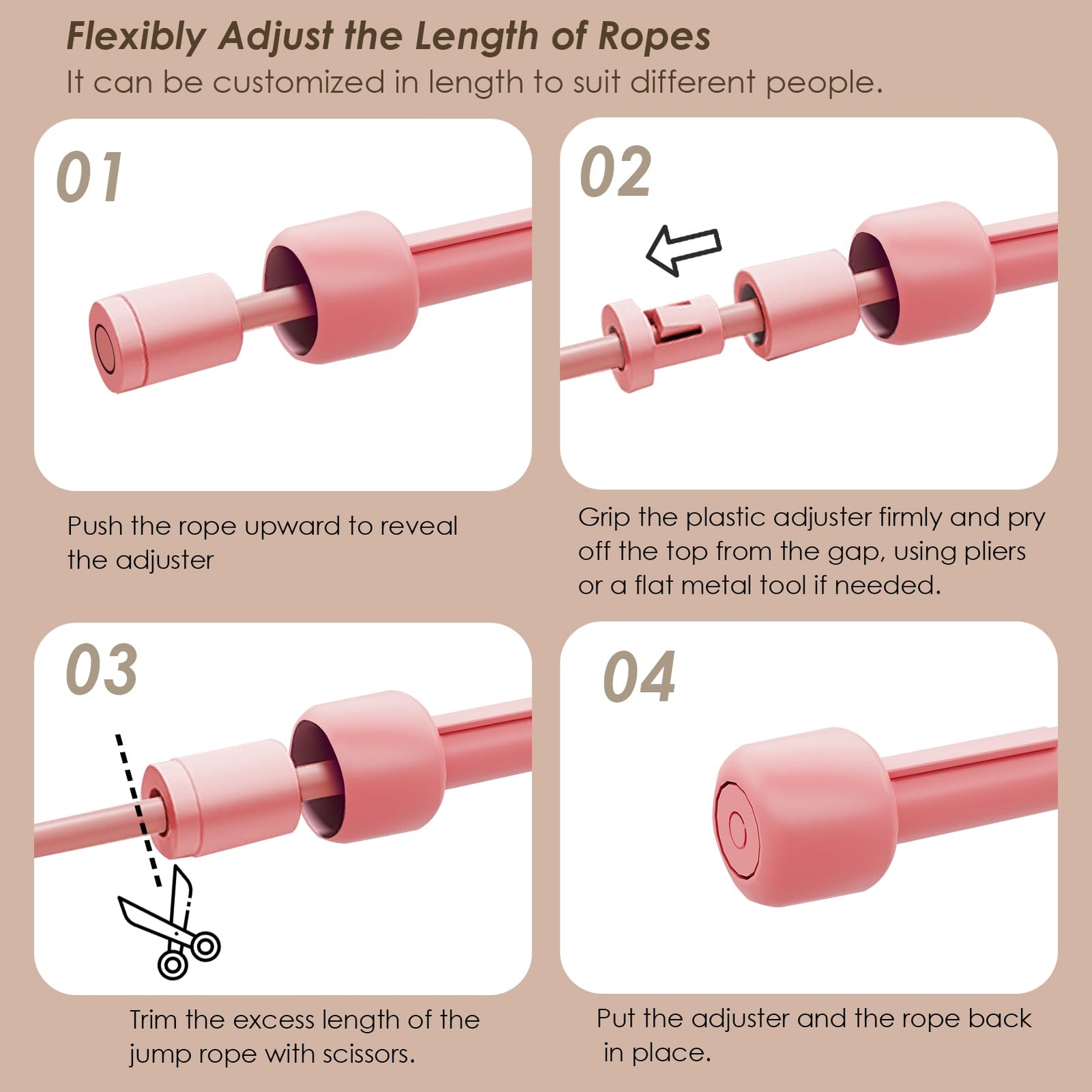 Flexibly Adjust the Length of Ropes
It can be customized in length to suit different people.

01

Push the rope upward to reveal the adjuster

02

Grip the plastic adjuster firmly and pry off the top from the gap, using pliers or a flat metal tool if needed.

03

Trim the excess length of the jump rope with scissors.

04

Put the adjuster and the rope back in place.