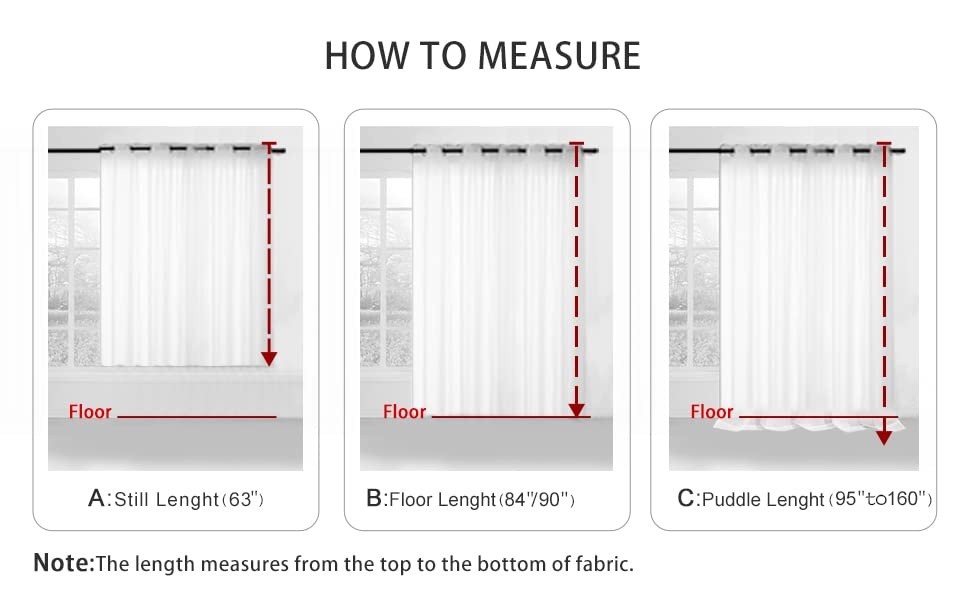 HOW TO MEASURE

Floor

A:Still Lenght(63")

Floor

B:Floor Lenght(84"/90")

Floor

C:Puddle Lenght(95"to160")

Note:The length measures from the top to the bottom of fabric.