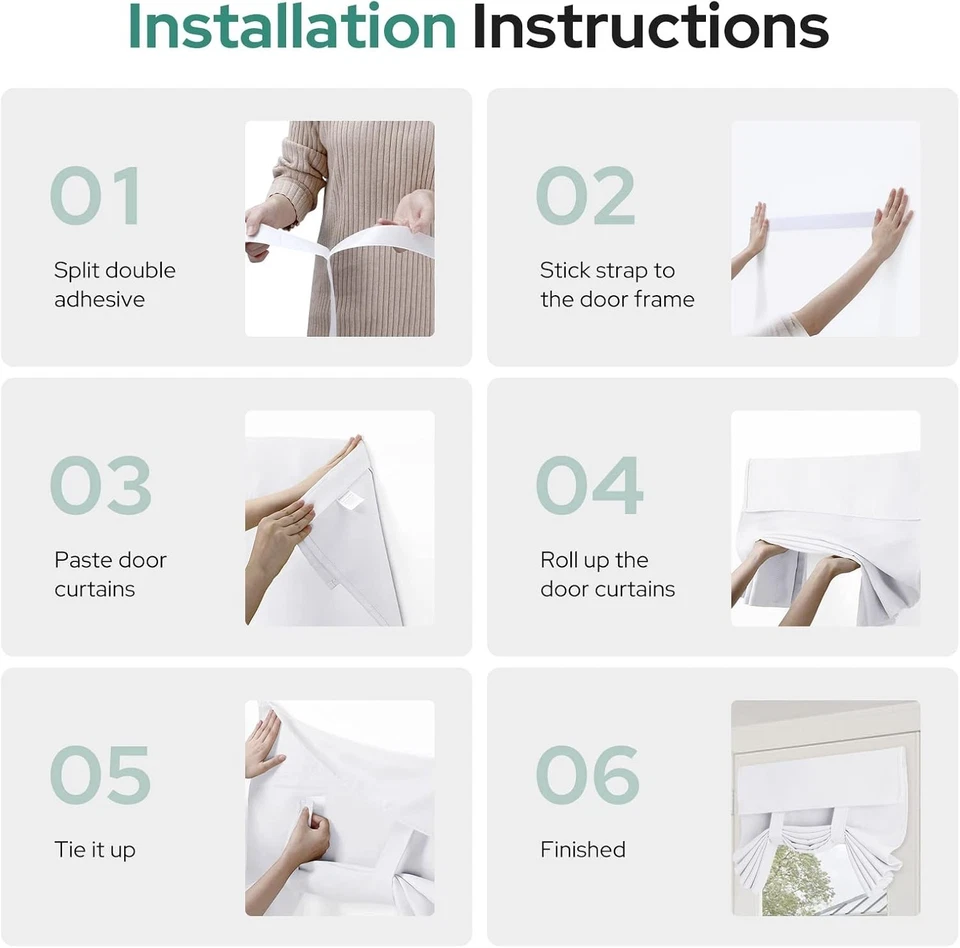 Installation Instructions

01

Split double adhesive

02

Stick strap to the door frame

03

Paste door curtains

04

Roll up the door curtains

05

Tie it up

06

Finished