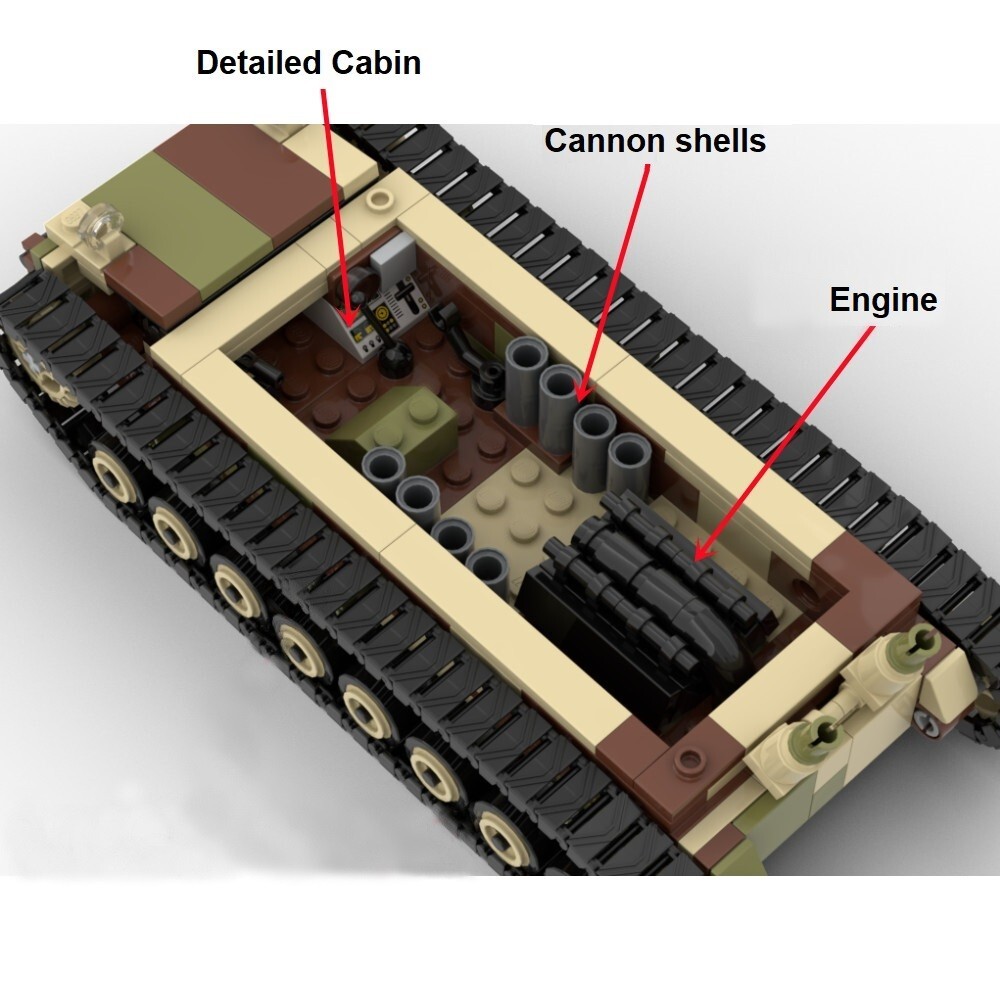 Detailed Cabin

Cannon shells

Engine