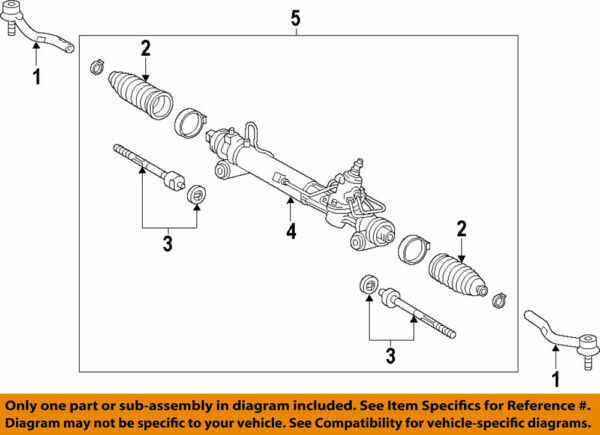 5

1

2

3

4

2

3

1

Only one part or sub-assembly in diagram included. See Item Specifics for Reference #. Diagram may not be specific to your vehicle. See Compatibility for vehicle-specific diagrams.