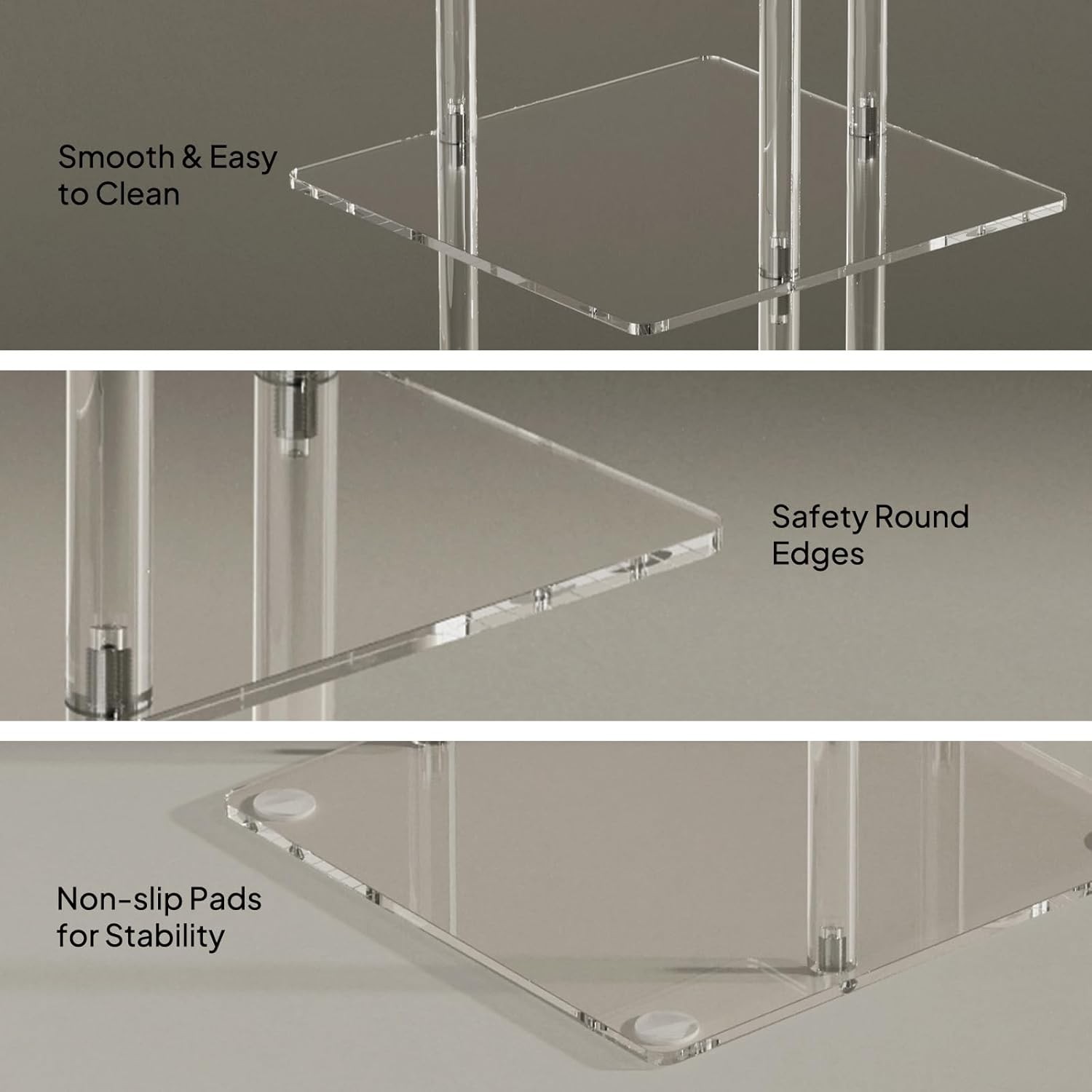 Smooth & Easy to Clean

Safety Round Edges

Non-slip Pads for Stability