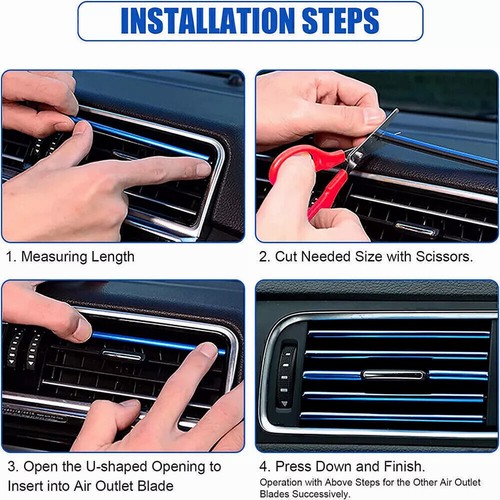 INSTALLATION STEPS

1. Measuring Length

2. Cut Needed Size with Scissors.

3. Open the U-shaped Opening to Insert into Air Outlet Blade

4. Press Down and Finish.
Operation with Above Steps for the Other Air Outlet Blades Successively.