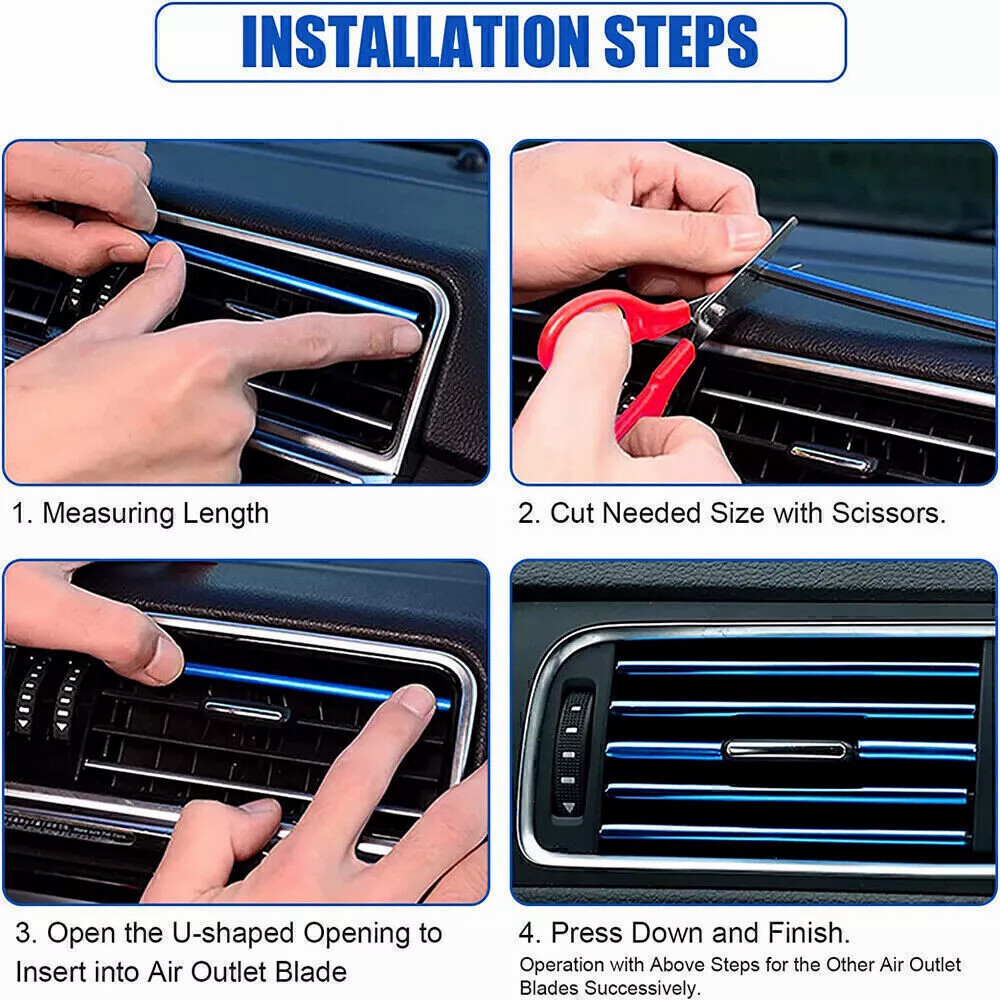 INSTALLATION STEPS

1. Measuring Length

2. Cut Needed Size with Scissors.

3. Open the U-shaped Opening to Insert into Air Outlet Blade

4. Press Down and Finish.
Operation with Above Steps for the Other Air Outlet Blades Successively.