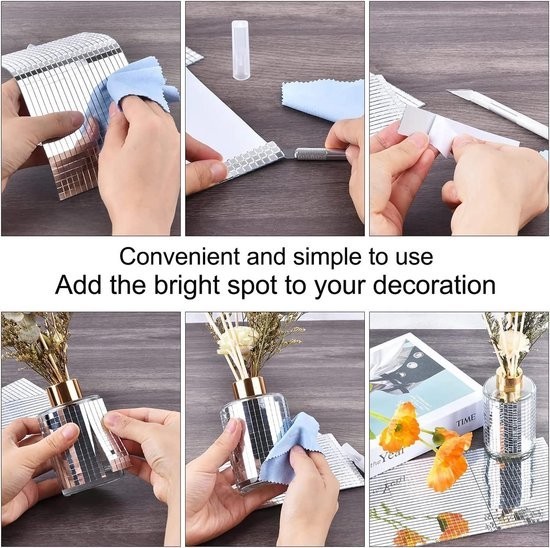 Convenient and simple to use
Add the bright spot to your decoration

TIME
Year