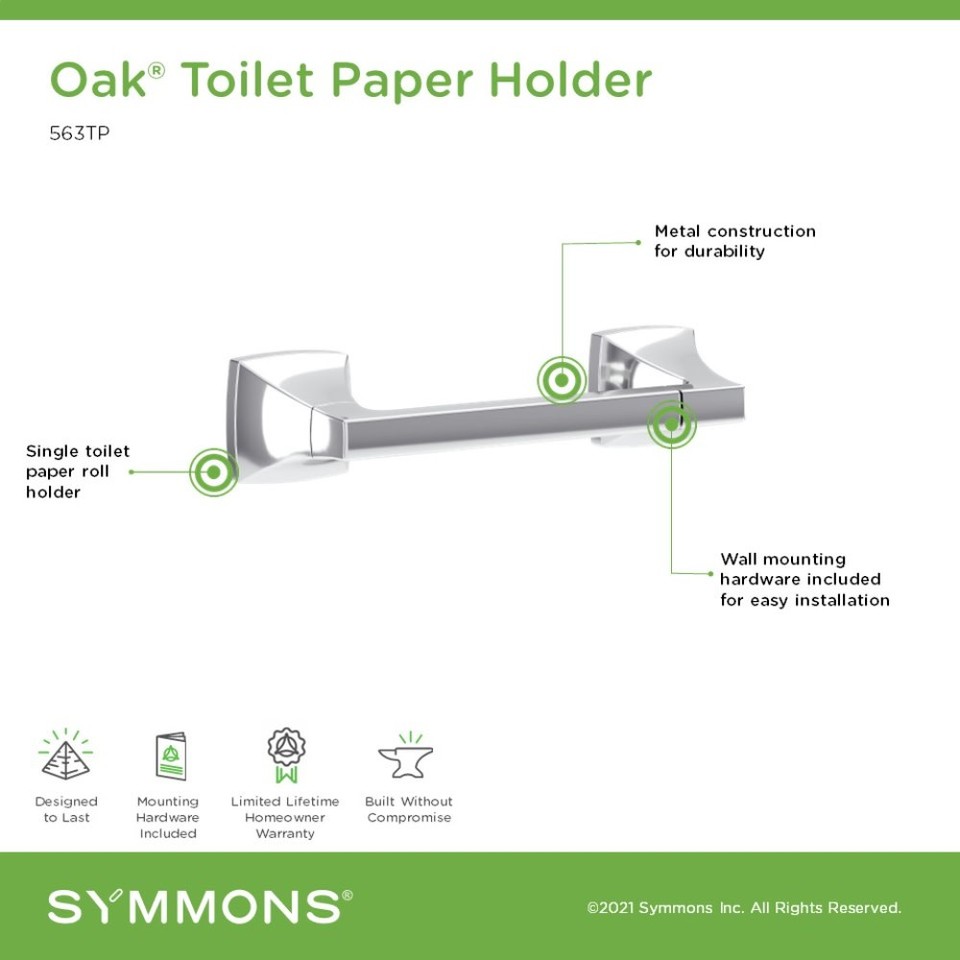 Oak® Toilet Paper Holder

563TP

Metal construction for durability

Single toilet paper roll holder

Wall mounting hardware included for easy installation

Designed to Last

Mounting Hardware Included

Limited Lifetime Homeowner Warranty

Built Without Compromise

SYMMONS®

©2021 Symmons Inc. All Rights Reserved.