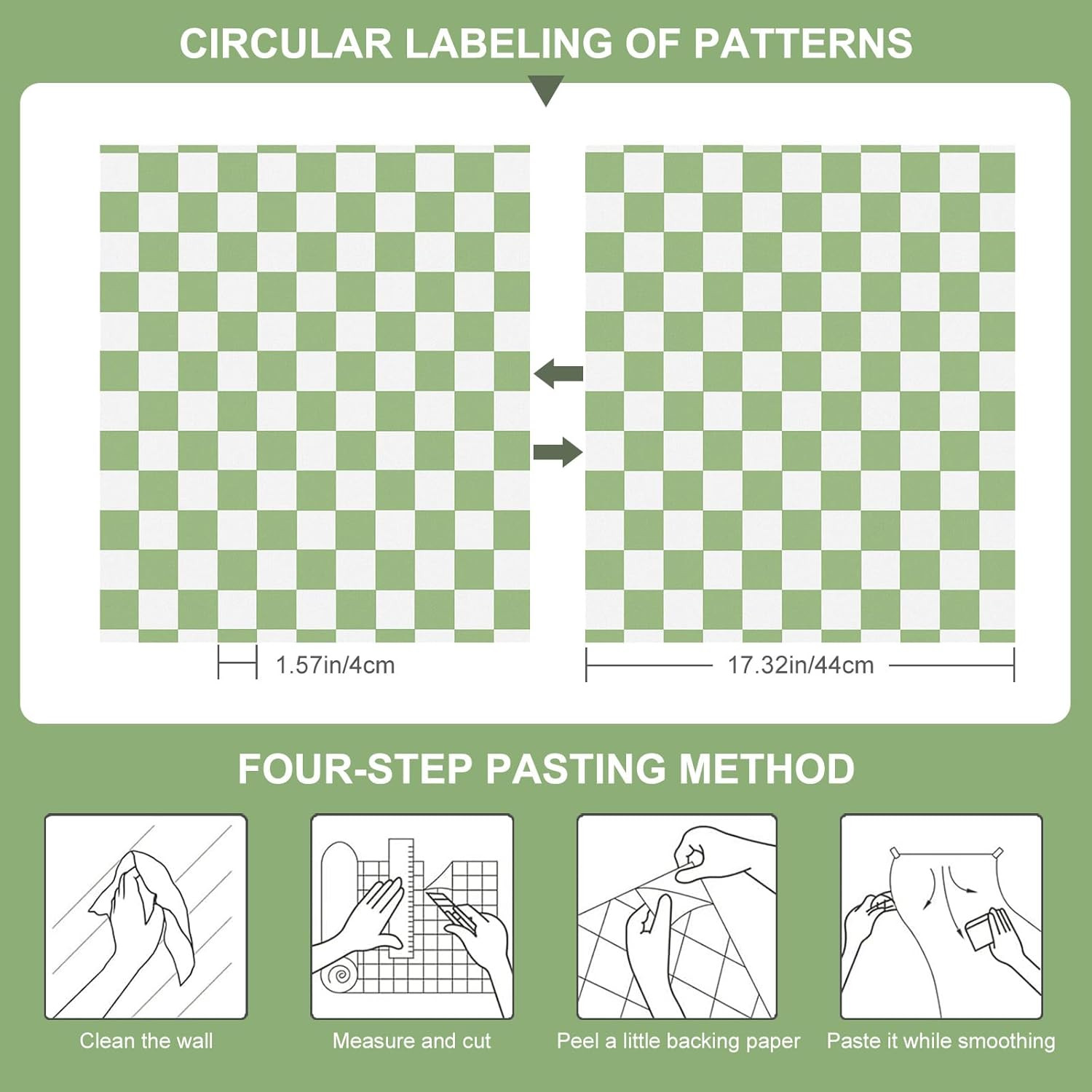 CIRCULAR LABELING OF PATTERNS

1.57in/4cm

17.32in/44cm

FOUR-STEP PASTING METHOD

Clean the wall

Measure and cut

Peel a little backing paper

Paste it while smoothing