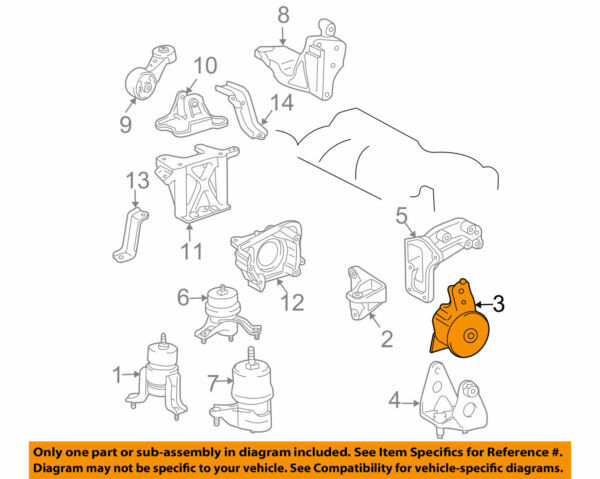 8
10
9
14
13
11
5
12
6
3
2
1
7
4

Only one part or sub-assembly in diagram included. See Item Specifics for Reference #.
Diagram may not be specific to your vehicle. See Compatibility for vehicle-specific diagrams.