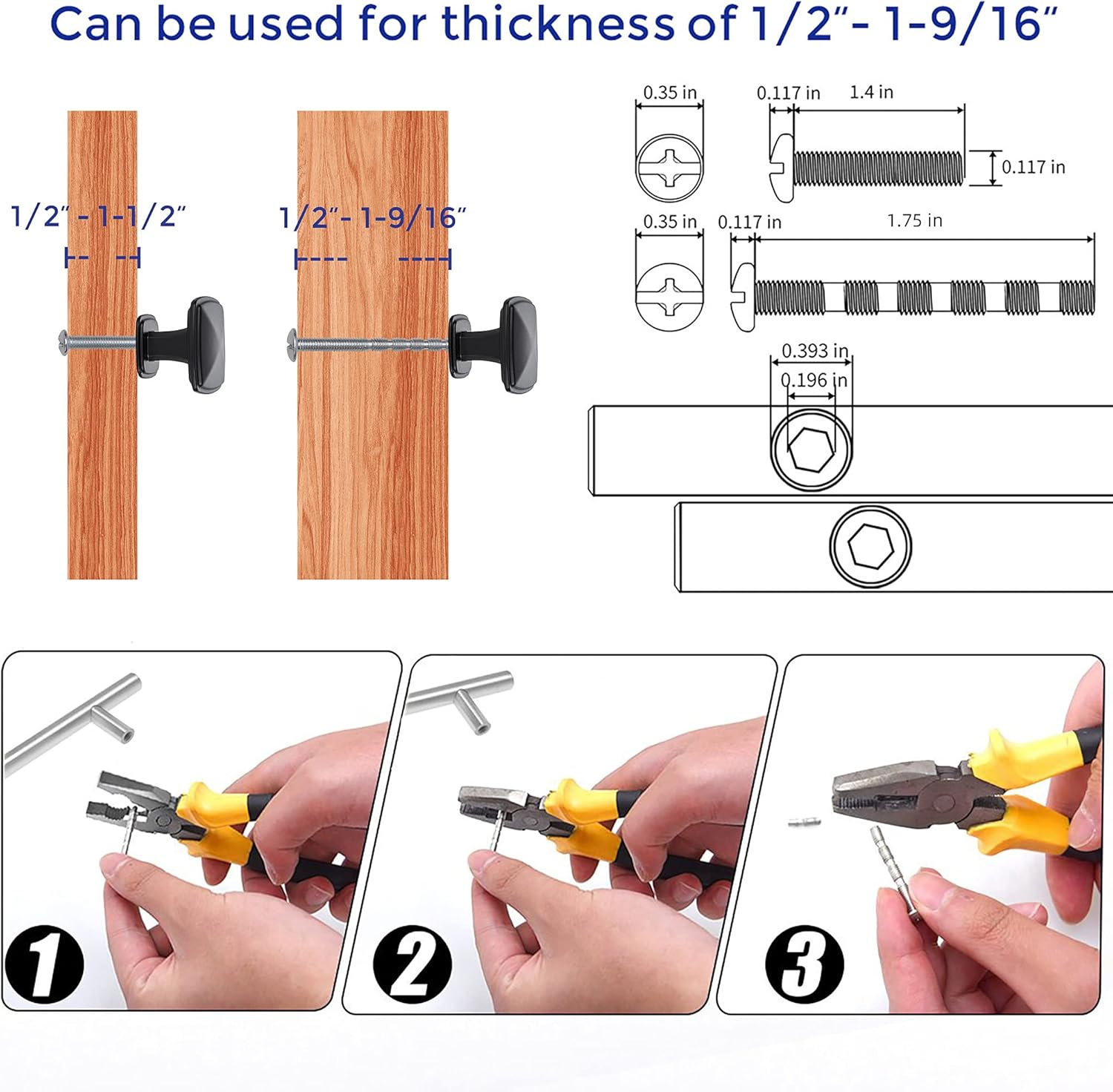 Can be used for thickness of 1/2"- 1-9/16"

1/2" - 1-1/2"

1/2"- 1-9/16"

0.35 in

0.117 in

1.4 in

0.117 in

0.35 in

0.117 in

1.75 in

0.393 in

0.196 in

1

2

3