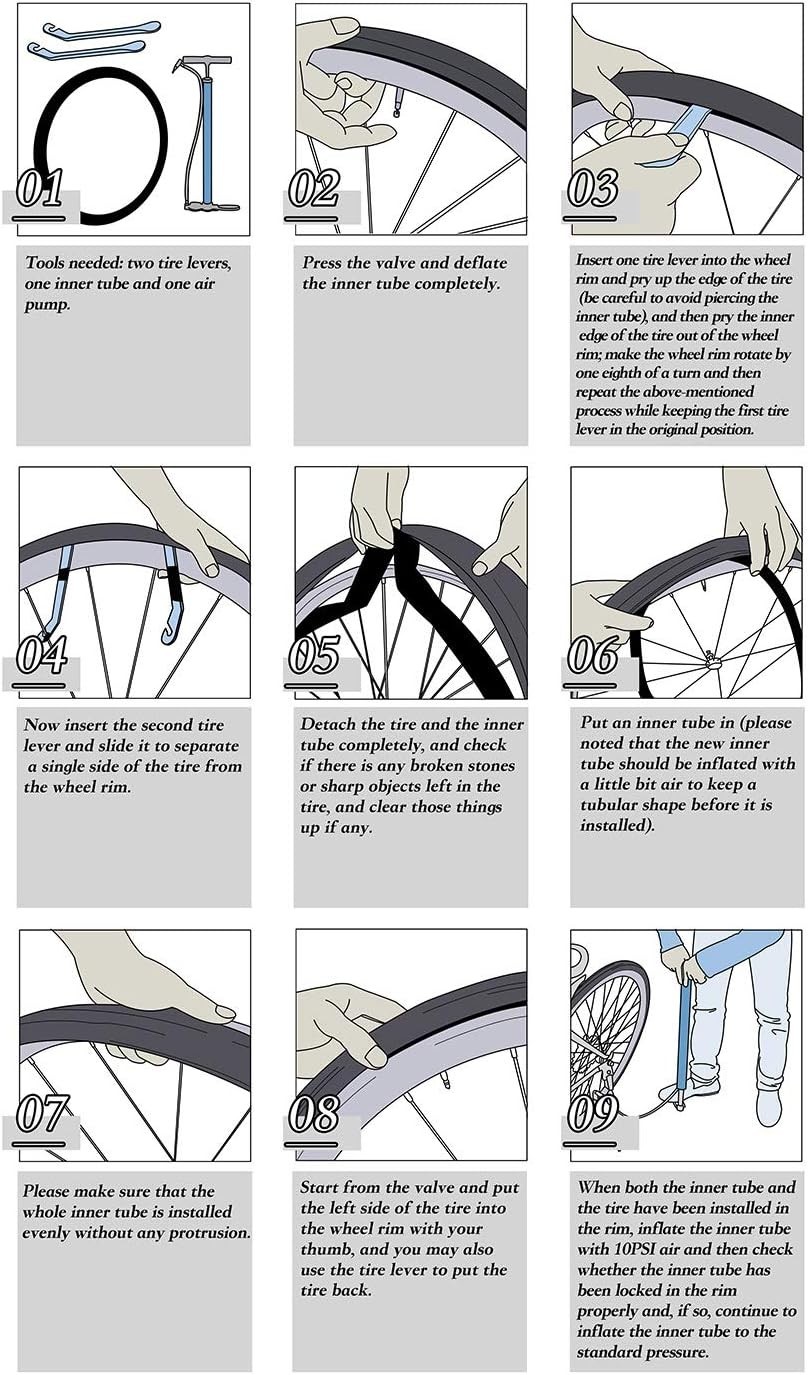 01

Tools needed: two tire levers, one inner tube and one air pump.

02

Press the valve and deflate the inner tube completely.

03

Insert one tire lever into the wheel rim and pry up the edge of the tire (be careful to avoid piercing the inner tube), and then pry the inner edge of the tire out of the wheel rim; make the wheel rim rotate by one eighth of a turn and then repeat the above-mentioned process while keeping the first tire lever in the original position.

04

Now insert the second tire lever and slide it to separate a single side of the tire from the wheel rim.

05

Detach the tire and the inner tube completely, and check if there is any broken stones or sharp objects left in the tire, and clear those things up if any.

06

Put an inner tube in (please noted that the new inner tube should be inflated with a little bit air to keep a tubular shape before it is installed).

07

Please make sure that the whole inner tube is installed evenly without any protrusion.

08

Start from the valve and put the left side of the tire into the wheel rim with your thumb, and you may also use the tire lever to put the tire back.

09

When both the inner tube and the tire have been installed in the rim, inflate the inner tube with 10PSI air and then check whether the inner tube has been locked in the rim properly and, if so, continue to inflate the inner tube to the standard pressure.