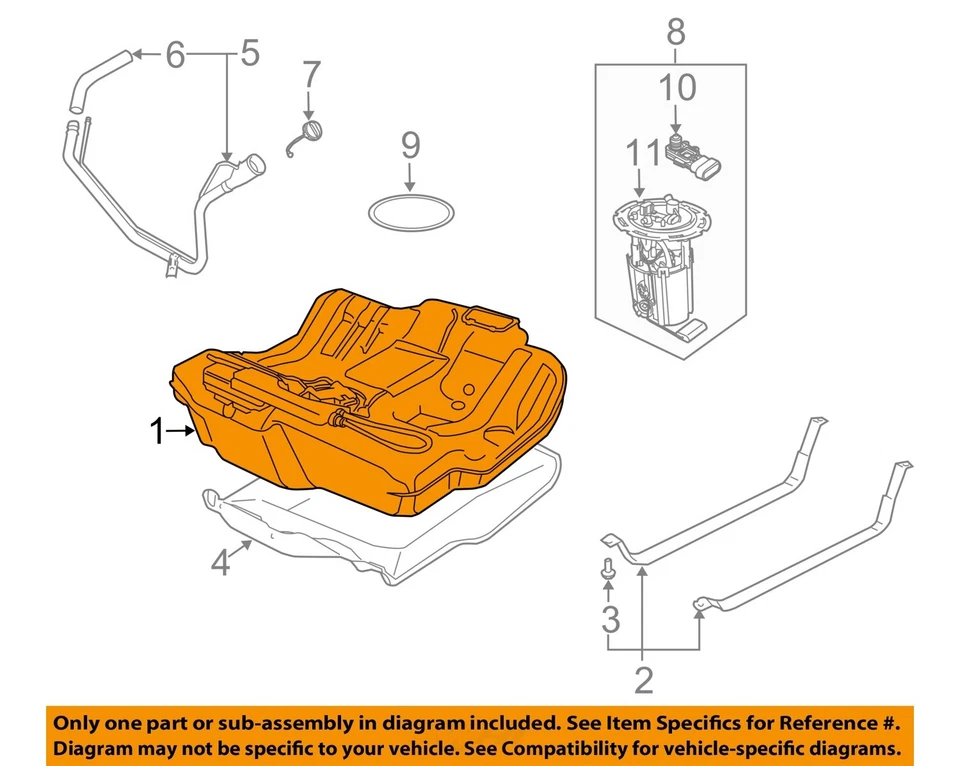 6 5 7 9 8 10 11 1 4 3 2

Only one part or sub-assembly in diagram included. See Item Specifics for Reference #. Diagram may not be specific to your vehicle. See Compatibility for vehicle-specific diagrams.