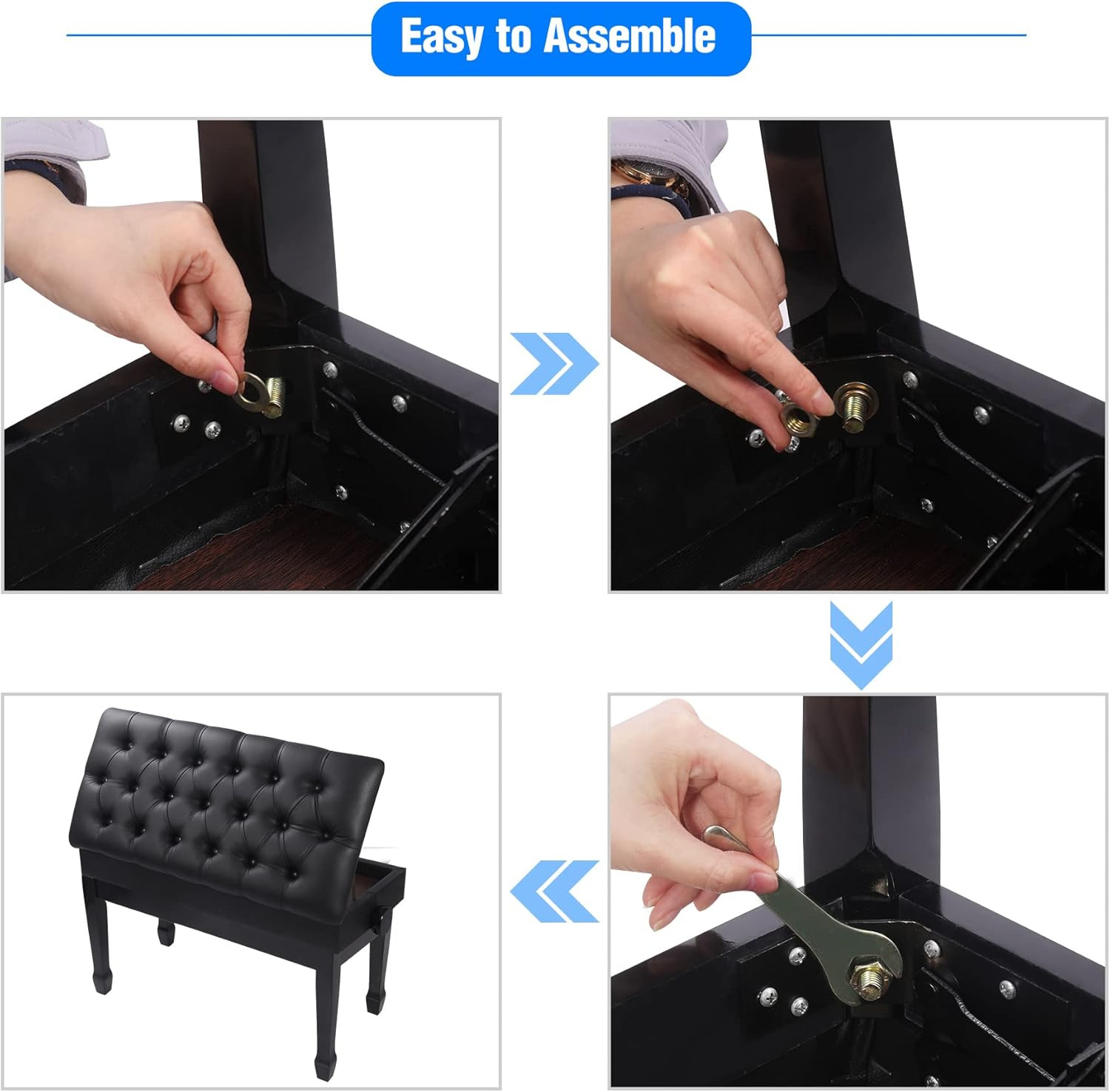 Easy to Assemble