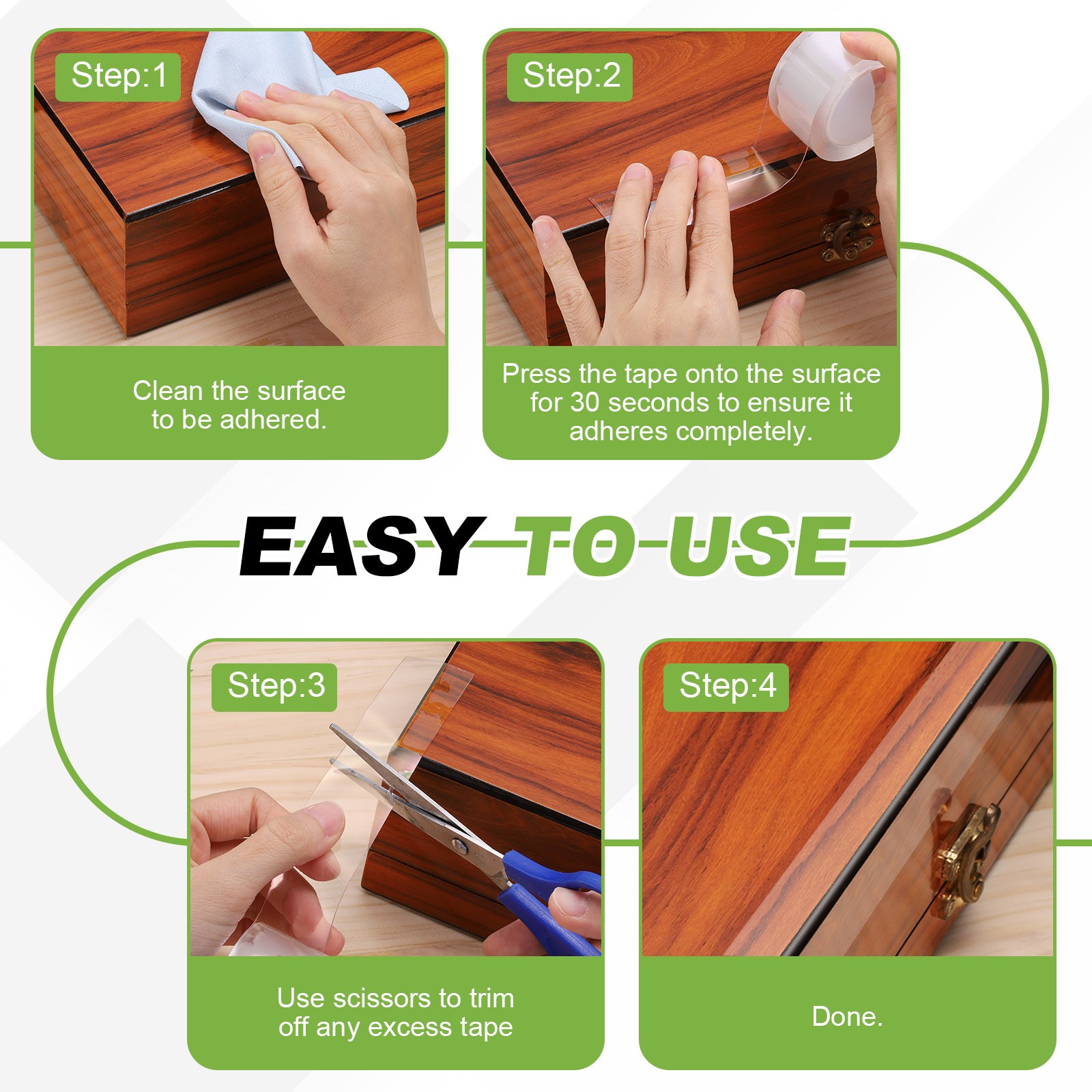 Step:1

Clean the surface to be adhered.

Step:2

Press the tape onto the surface for 30 seconds to ensure it adheres completely.

EASY TO USE

Step:3

Use scissors to trim off any excess tape

Step:4

Done.