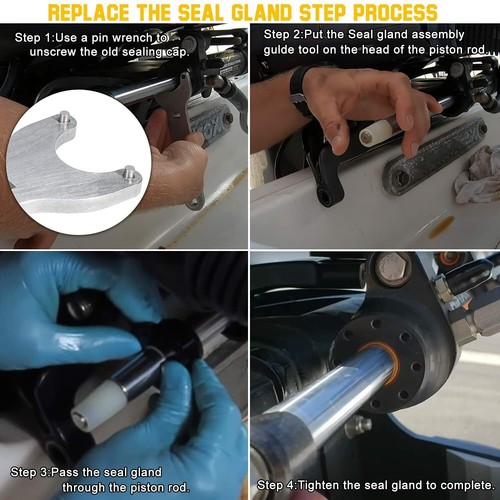 REPLACE THE SEAL GLAND STEP PROCESS

Step 1:Use a pin wrench to unscrew the old sealing cap.

Step 2:Put the Seal gland assembly guide tool on the head of the piston rod.

Step 3:Pass the seal gland through the piston rod.

Step 4:Tighten the seal gland to complete.