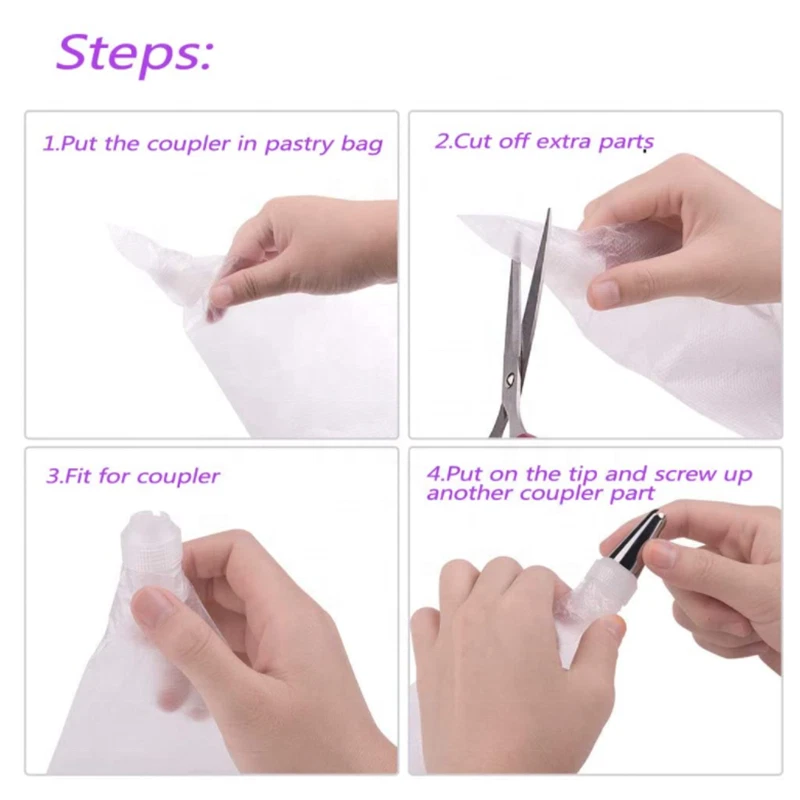 Steps:

1.Put the coupler in pastry bag

2.Cut off extra parts

3.Fit for coupler

4.Put on the tip and screw up another coupler part