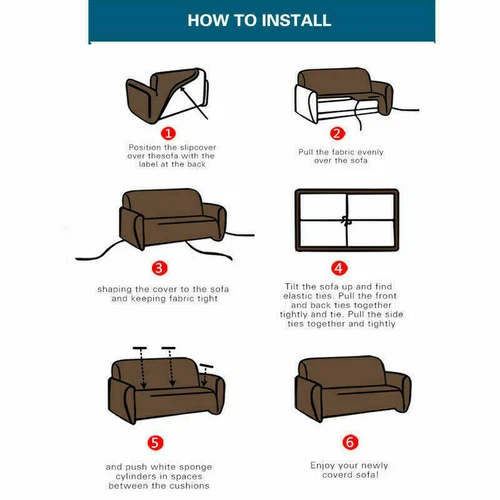 HOW TO INSTALL

1
Position the slipcover over thesofa with the label at the back

2
Pull the fabric evenly over the sofa

3
shaping the cover to the sofa and keeping fabric tight

4
Tilt the sofa up and find elastic ties. Pull the front and back ties together tightly and tie. Pull the side ties together and tightly

5
and push white sponge cylinders in spaces between the cushions

6
Enjoy your newly coverd sofa!