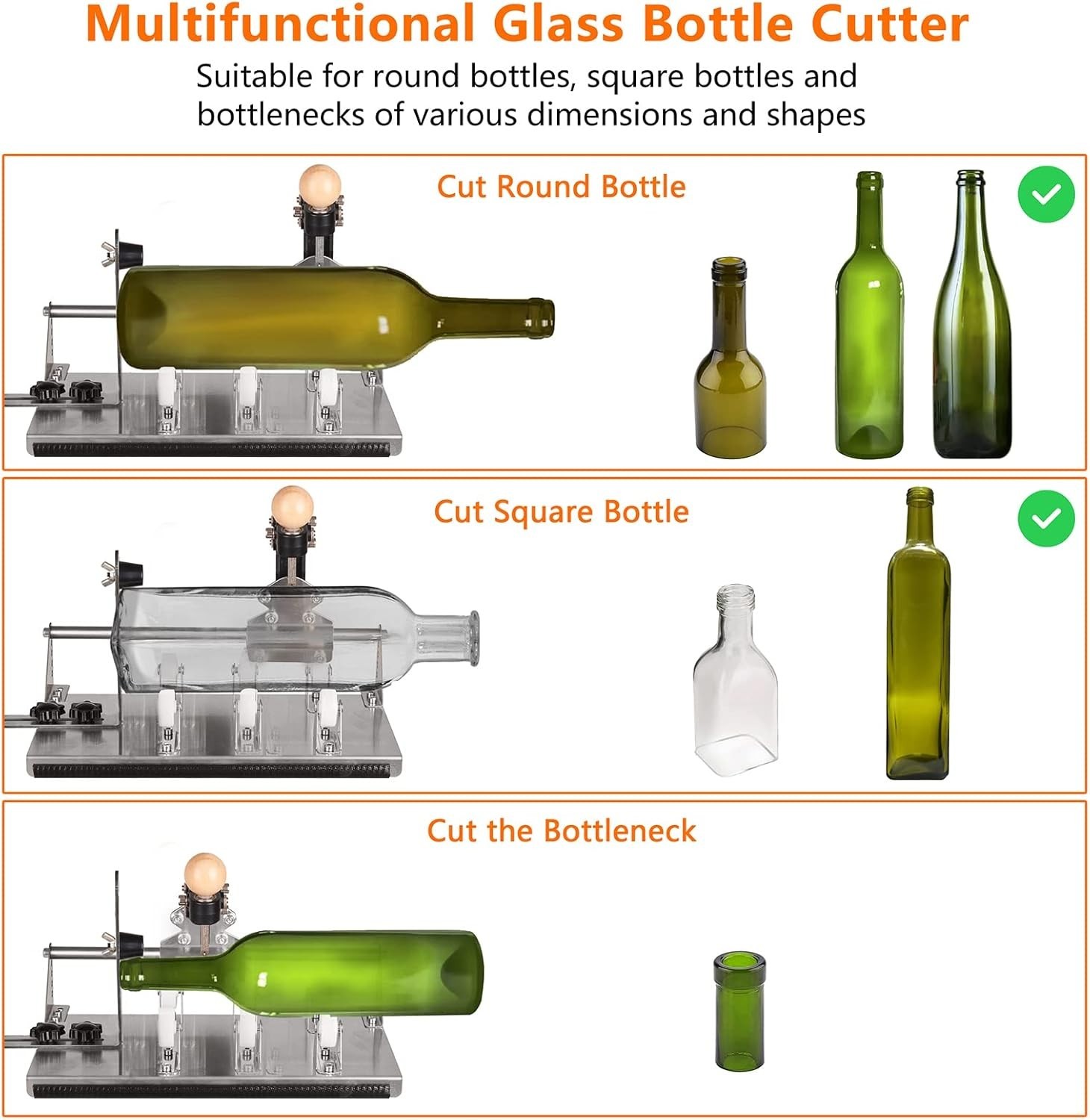 Multifunctional Glass Bottle Cutter

Suitable for round bottles, square bottles and bottlenecks of various dimensions and shapes

Cut Round Bottle

Cut Square Bottle

Cut the Bottleneck