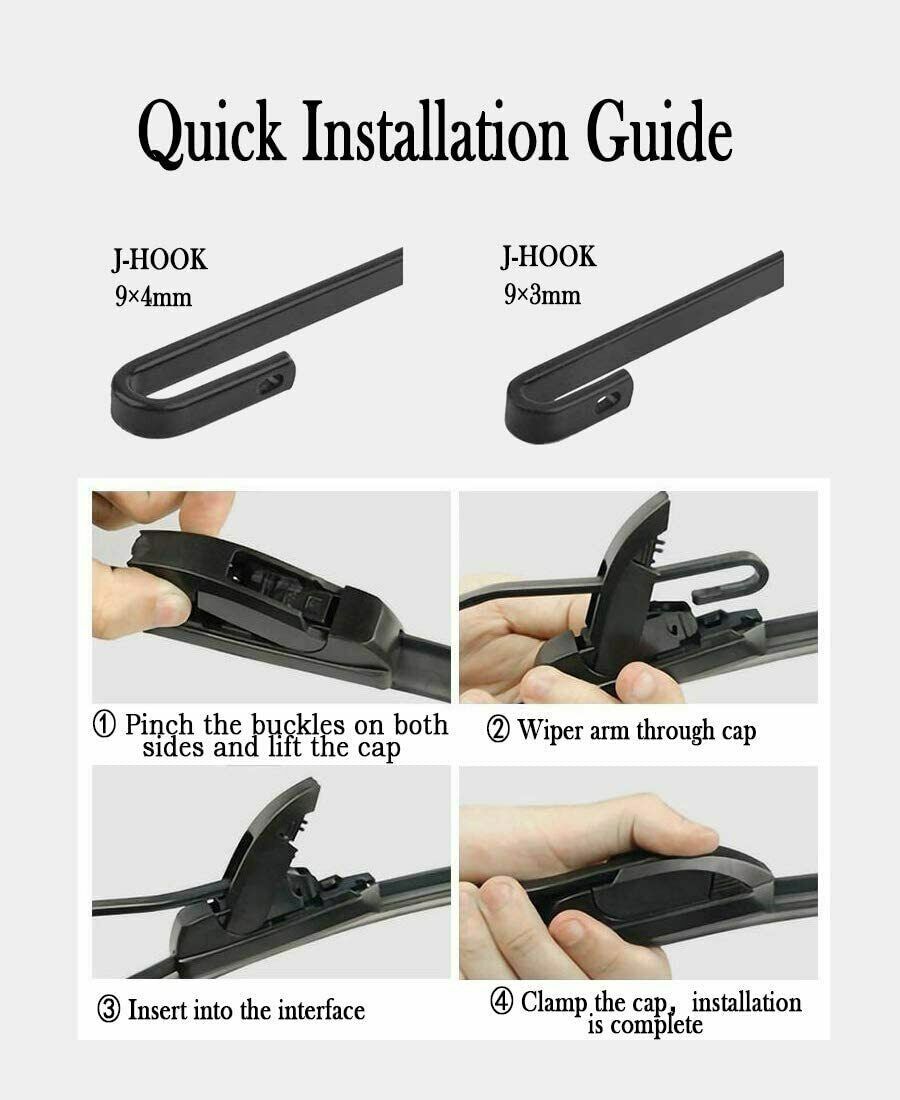 Quick Installation Guide

J-HOOK
9×4mm

J-HOOK
9×3mm

① Pinch the buckles on both sides and lift the cap

② Wiper arm through cap

③ Insert into the interface

④ Clamp the cap, installation is complete