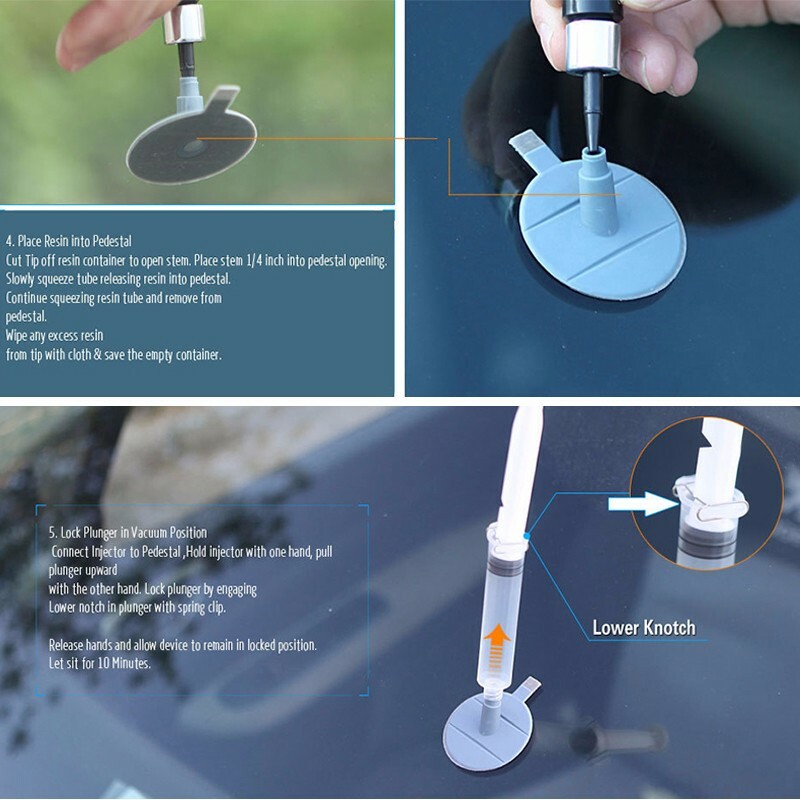 4. Place Resin into Pedestal
Cut Tip off resin container to open stem. Place stem 1/4 inch into pedestal opening.
Slowly squeeze tube releasing resin into pedestal.
Continue squeezing resin tube and remove from pedestal.
Wipe any excess resin
from tip with cloth & save the empty container.

5. Lock Plunger in Vacuum Position
Connect Injector to Pedestal ,Hold injector with one hand, pull plunger upward
with the other hand. Lock plunger by engaging
Lower notch in plunger with spring clip.

Release hands and allow device to remain in locked position.
Let sit for 10 Minutes.

Lower Knotch