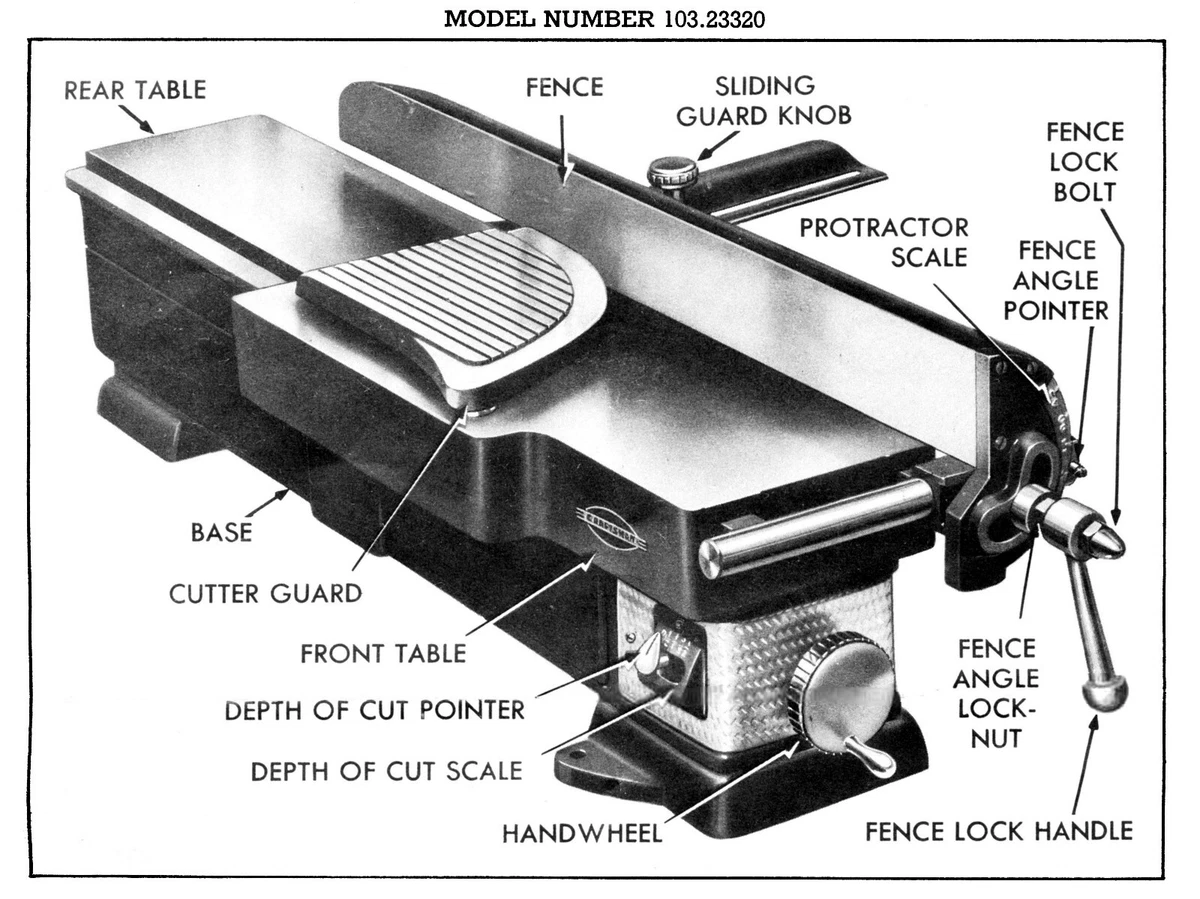 MODEL NUMBER 103.23320

REAR TABLE

FENCE

SLIDING GUARD KNOB

FENCE LOCK BOLT

PROTRACTOR SCALE

FENCE ANGLE POINTER

BASE

CUTTER GUARD

FRONT TABLE

DEPTH OF CUT POINTER

DEPTH OF CUT SCALE

HANDWHEEL

FENCE ANGLE LOCK-NUT

FENCE LOCK HANDLE