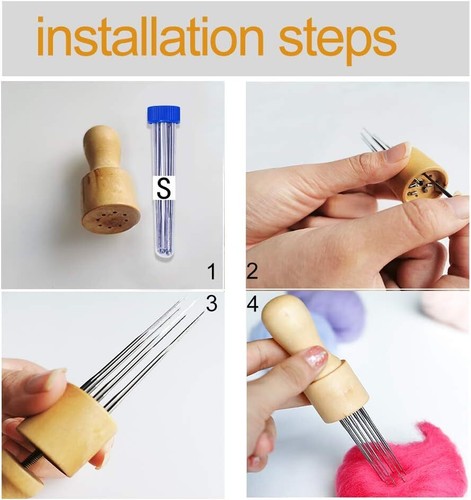 installation steps

S

1

2

3

4