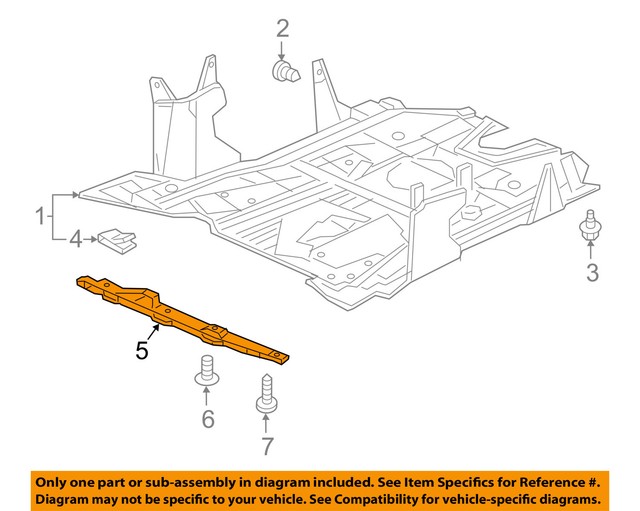 2

1

4

3

5

6

7

Only one part or sub-assembly in diagram included. See Item Specifics for Reference #.
Diagram may not be specific to your vehicle. See Compatibility for vehicle-specific diagrams.