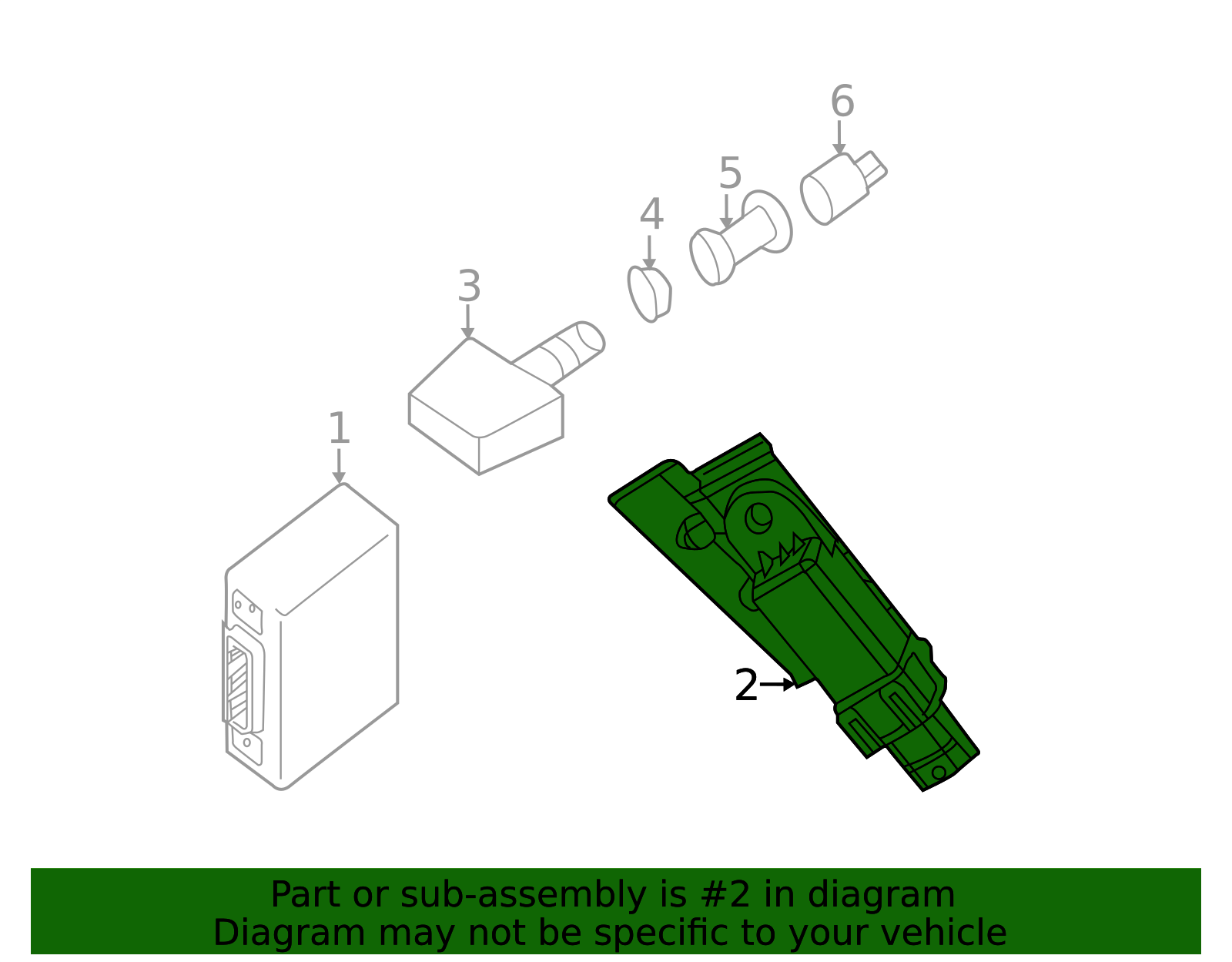 6
5
4
3
1
2

Part or sub-assembly is #2 in diagram
Diagram may not be specific to your vehicle