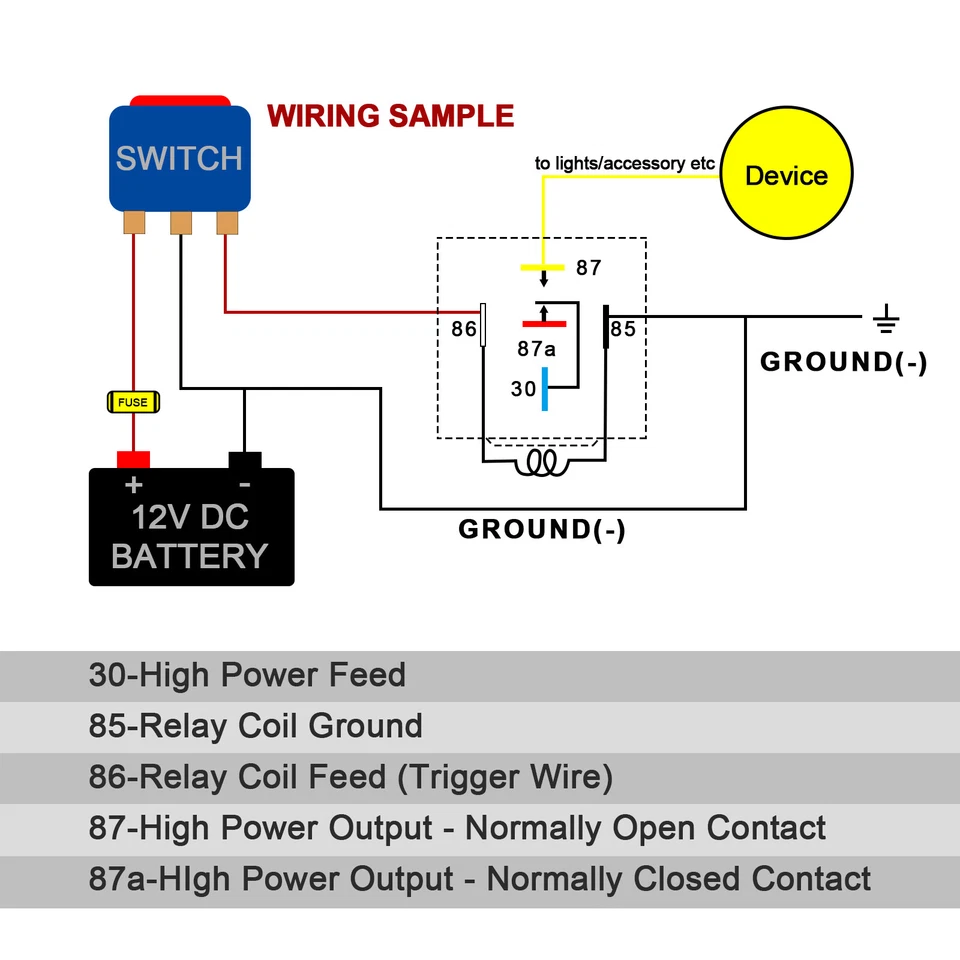 SWITCH

WIRING SAMPLE

to lights/accessory etc

Device

87

86

87a

85

30

GROUND(-)

FUSE

+

-

12V DC BATTERY

GROUND(-)

30-High Power Feed

85-Relay Coil Ground

86-Relay Coil Feed (Trigger Wire)

87-High Power Output - Normally Open Contact

87a-HIgh Power Output - Normally Closed Contact