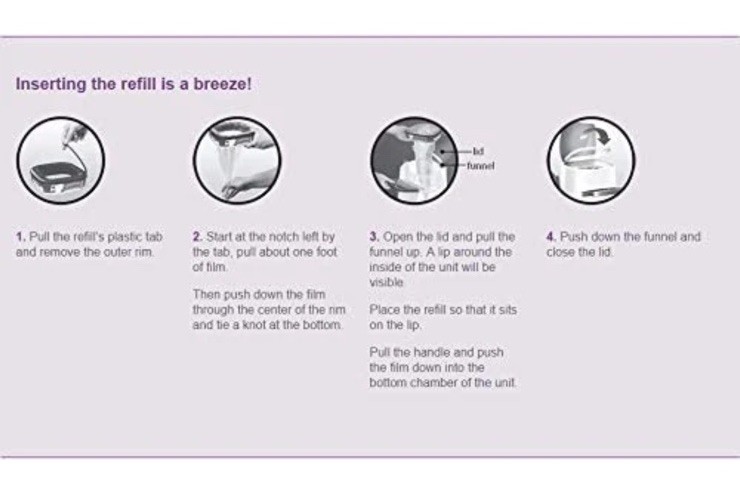 Inserting the refill is a breeze!

lid
funnel

1. Pull the refill's plastic tab and remove the outer rim.

2. Start at the notch left by the tab, pull about one foot of film.

Then push down the film through the center of the rim and tie a knot at the bottom.

3. Open the lid and pull the funnel up. A lip around the inside of the unit will be visible.

Place the refill so that it sits on the lip.

Pull the handle and push the film down into the bottom chamber of the unit.

4. Push down the funnel and close the lid.