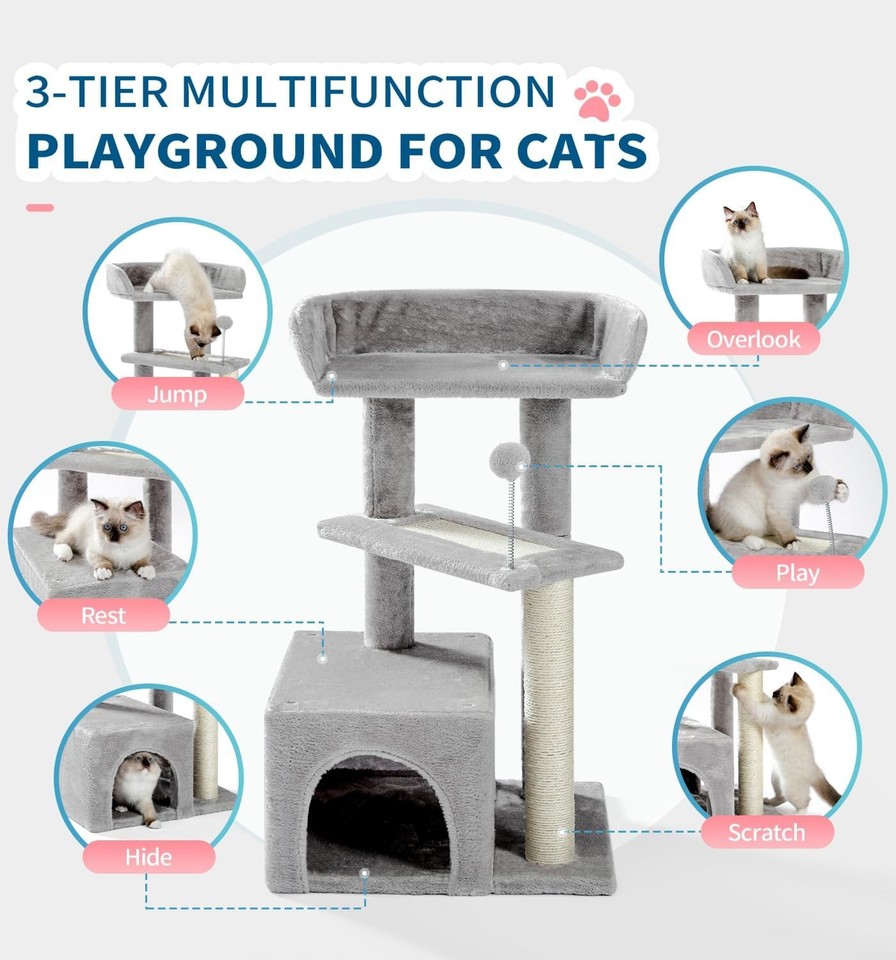 3-TIER MULTIFUNCTION
PLAYGROUND FOR CATS

Jump

Overlook

Rest

Play

Hide

Scratch