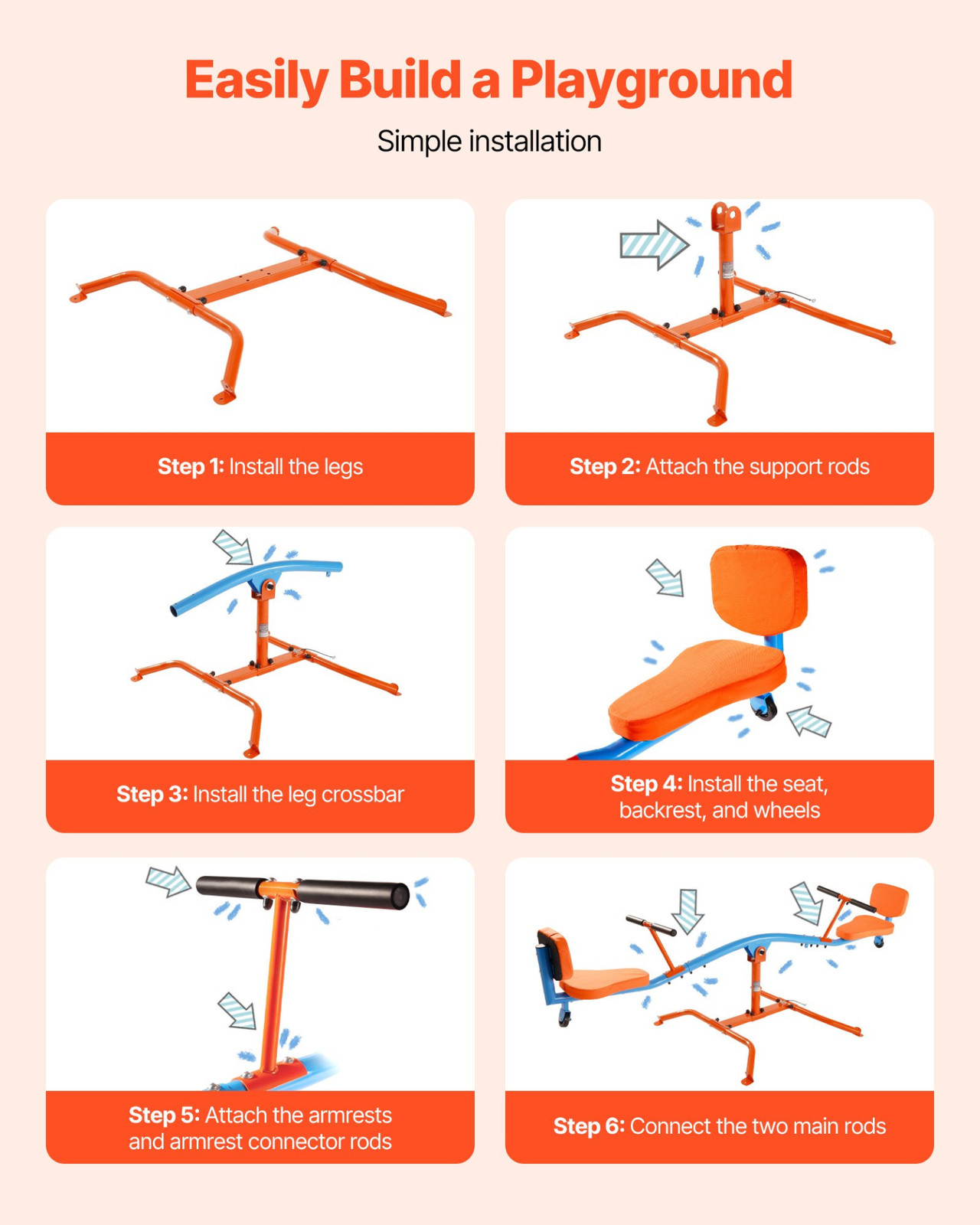 Easily Build a Playground

Simple installation

Step 1: Install the legs

Step 2: Attach the support rods

Step 3: Install the leg crossbar

Step 4: Install the seat, backrest, and wheels

Step 5: Attach the armrests and armrest connector rods

Step 6: Connect the two main rods