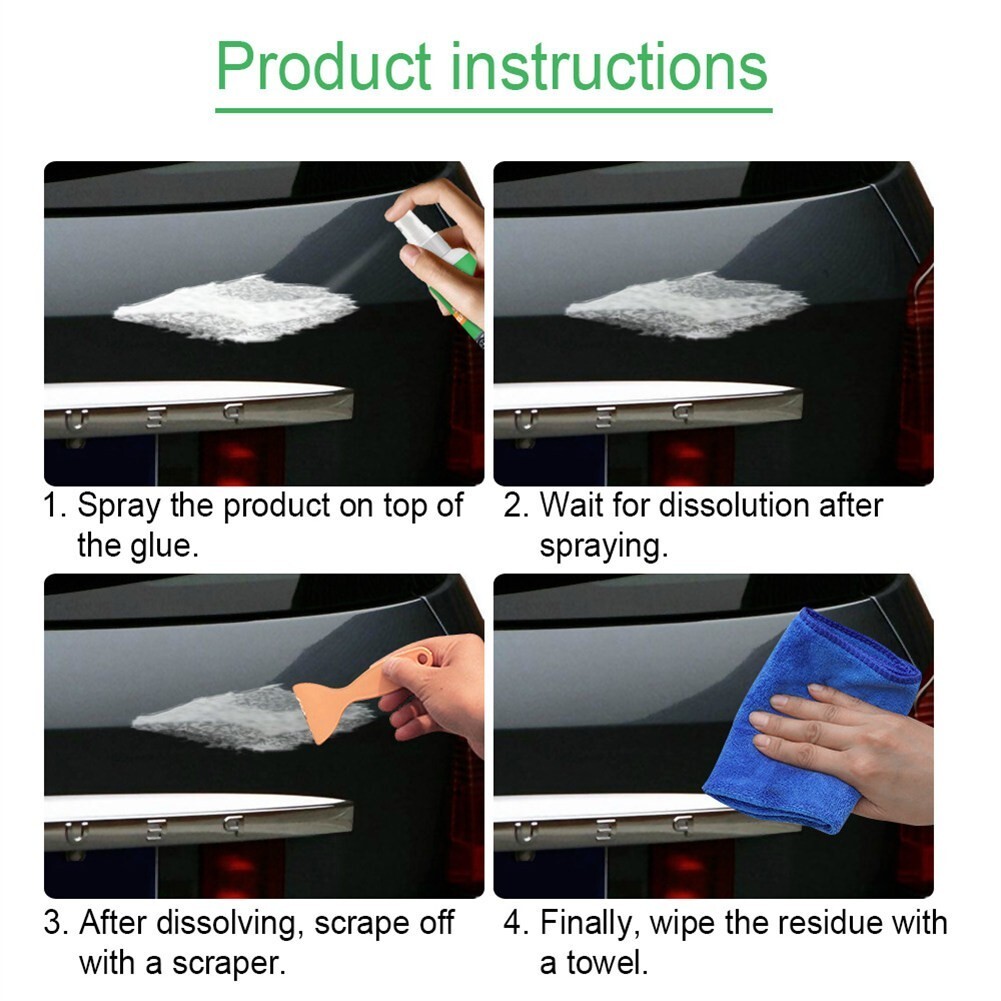 Product instructions

1. Spray the product on top of the glue.

2. Wait for dissolution after spraying.

3. After dissolving, scrape off with a scraper.

4. Finally, wipe the residue with a towel.