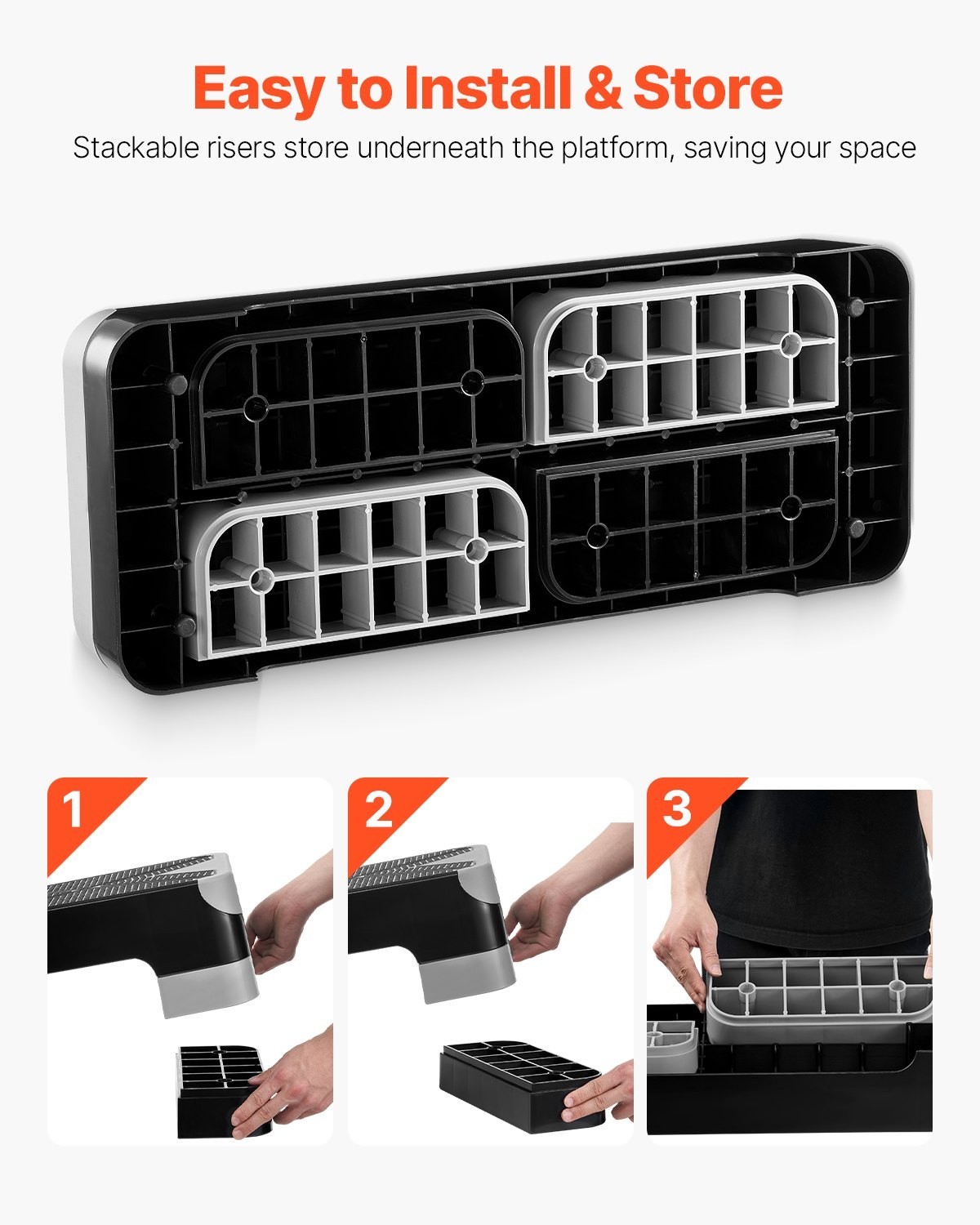 Easy to Install & Store

Stackable risers store underneath the platform, saving your space

1

2

3