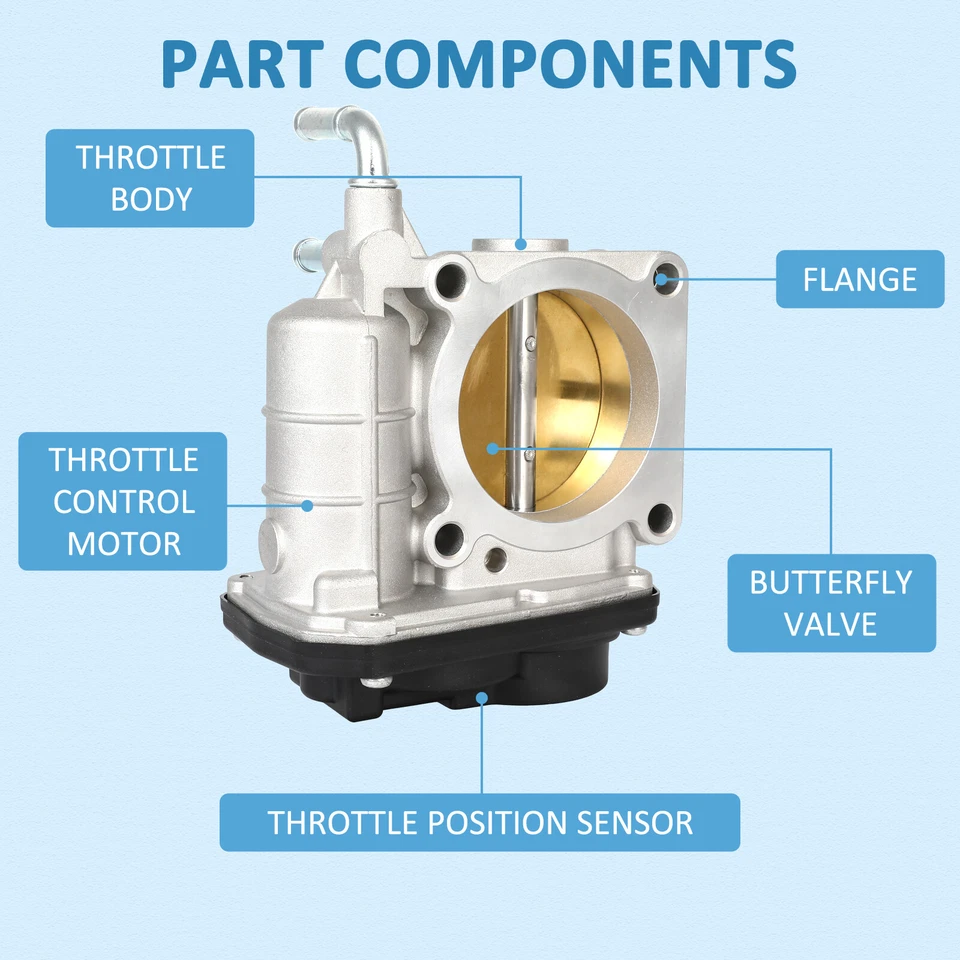 PART COMPONENTS

THROTTLE BODY

FLANGE

THROTTLE CONTROL MOTOR

BUTTERFLY VALVE

THROTTLE POSITION SENSOR