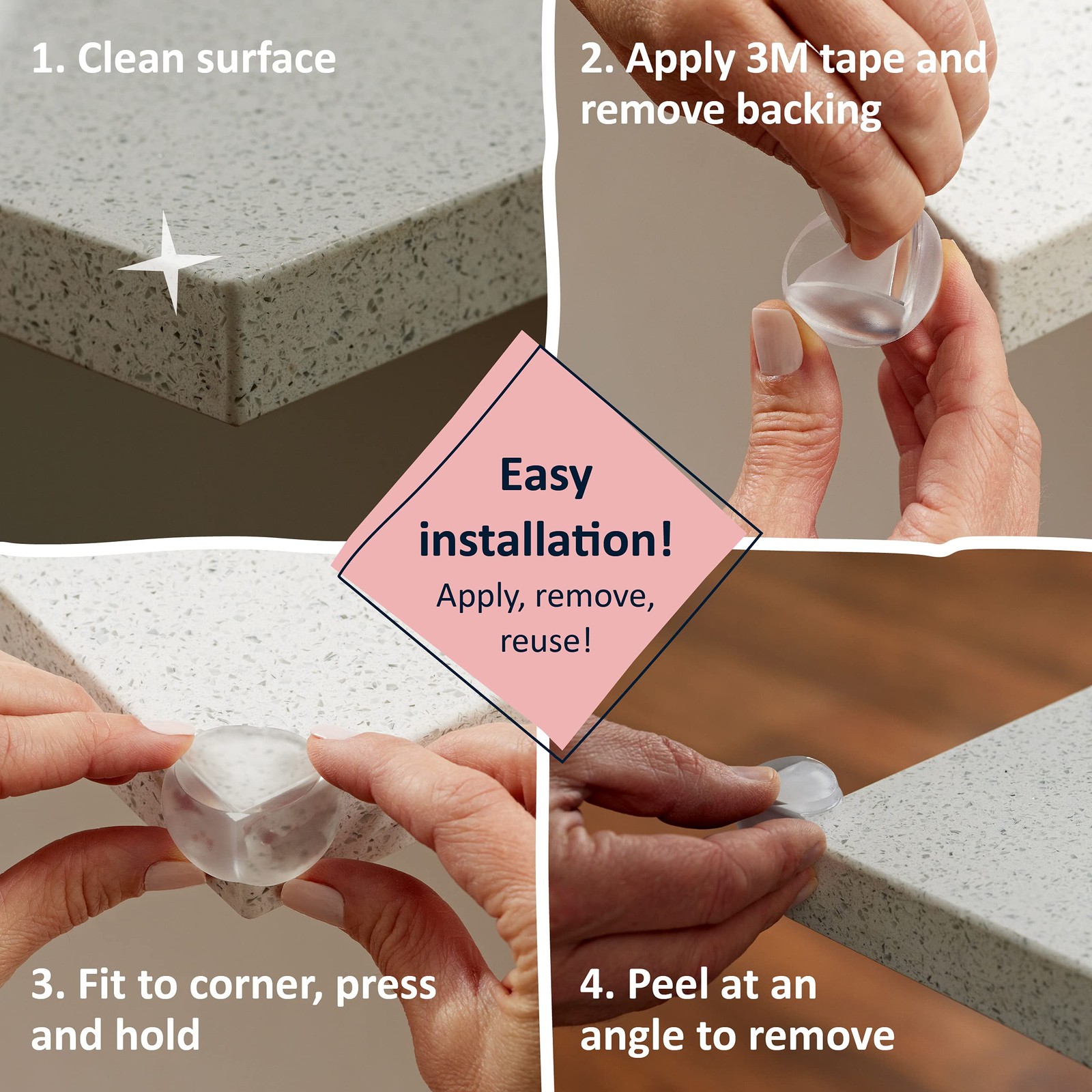 1. Clean surface

2. Apply 3M tape and remove backing

Easy installation!
Apply, remove, reuse!

3. Fit to corner, press and hold

4. Peel at an angle to remove