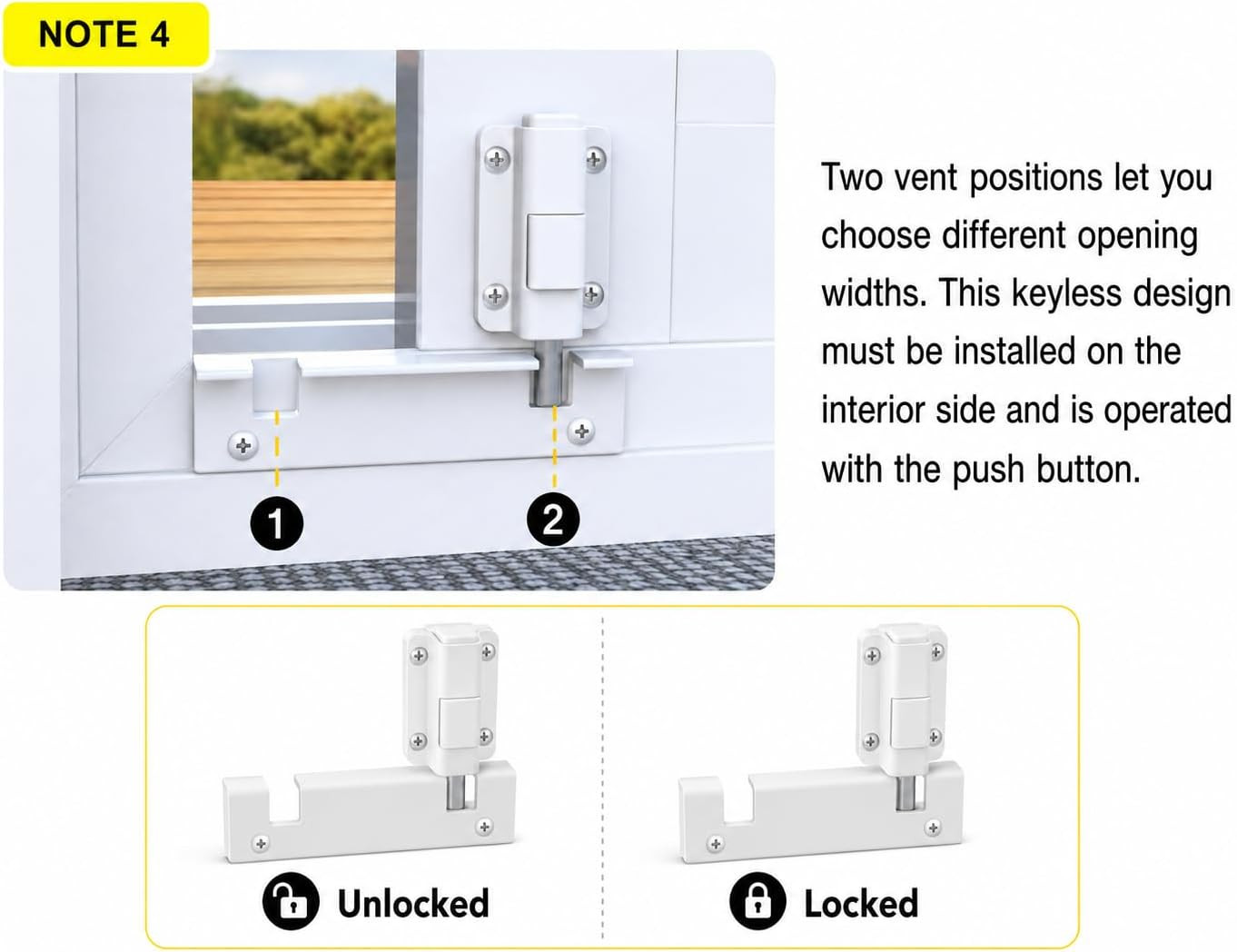 NOTE 4

1

2

Two vent positions let you choose different opening widths. This keyless design must be installed on the interior side and is operated with the push button.

Unlocked

Locked