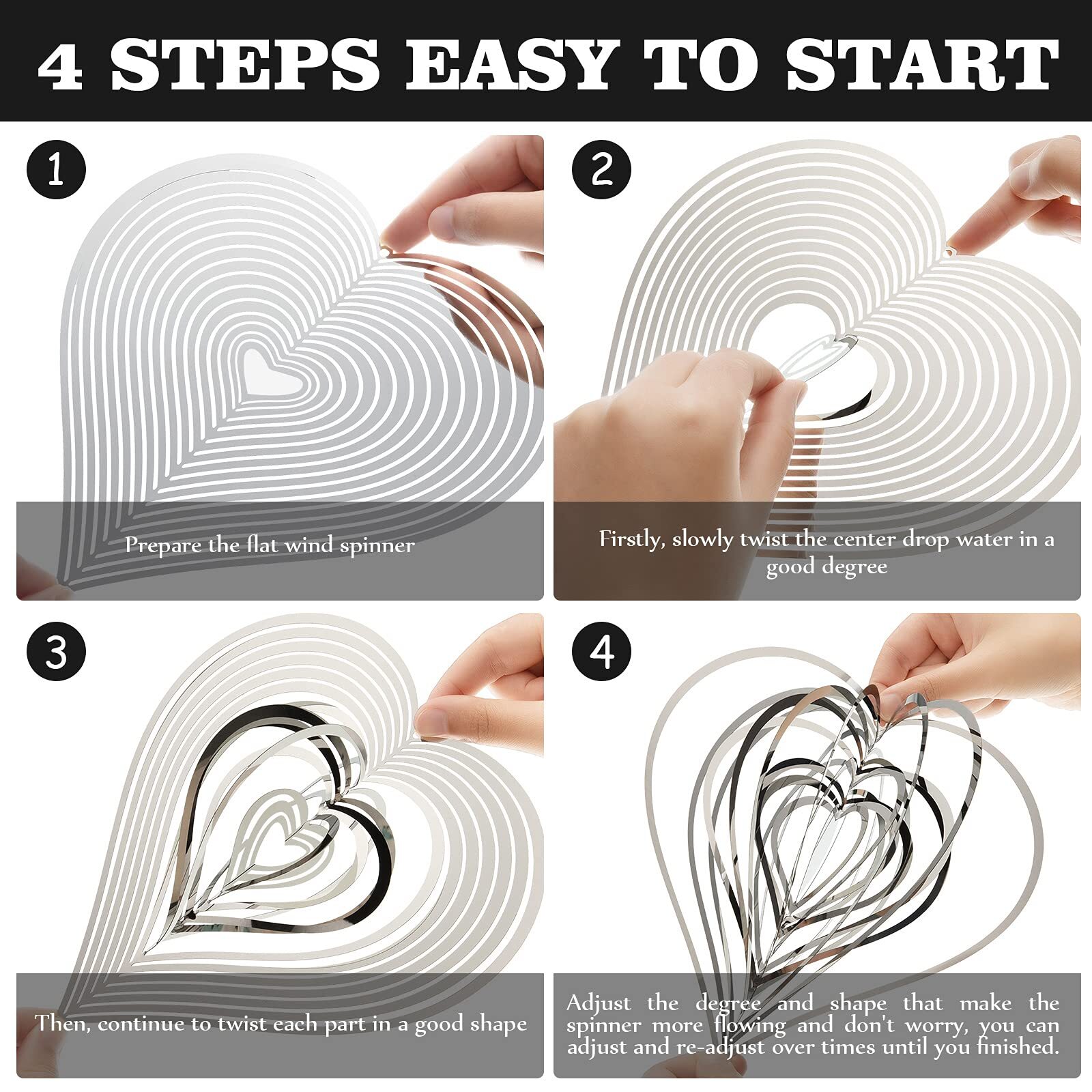 4 STEPS EASY TO START

1

Prepare the flat wind spinner

2

Firstly, slowly twist the center drop water in a good degree

3

Then, continue to twist each part in a good shape

4

Adjust the degree and shape that make the spinner more flowing and don't worry, you can adjust and re-adjust over times until you finished.