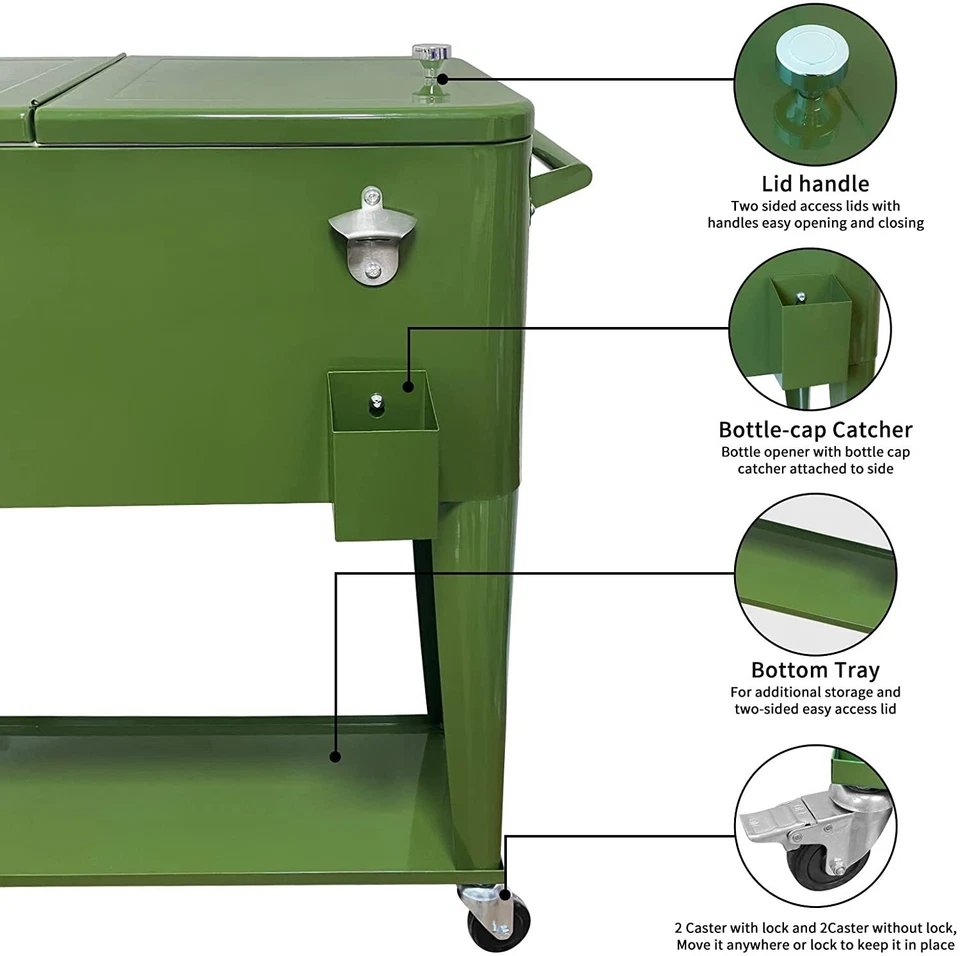 Lid handle
Two sided access lids with handles easy opening and closing

Bottle-cap Catcher
Bottle opener with bottle cap catcher attached to side

Bottom Tray
For additional storage and two-sided easy access lid

2 Caster with lock and 2Caster without lock, Move it anywhere or lock to keep it in place