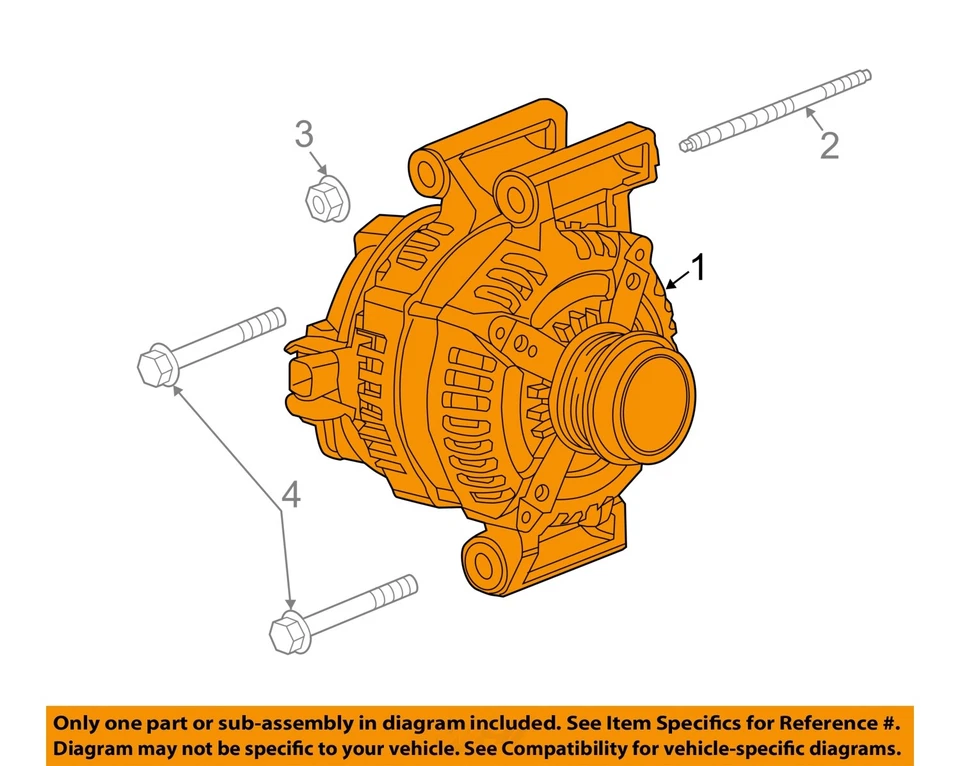 3
2
1
4

Only one part or sub-assembly in diagram included. See Item Specifics for Reference #.
Diagram may not be specific to your vehicle. See Compatibility for vehicle-specific diagrams.