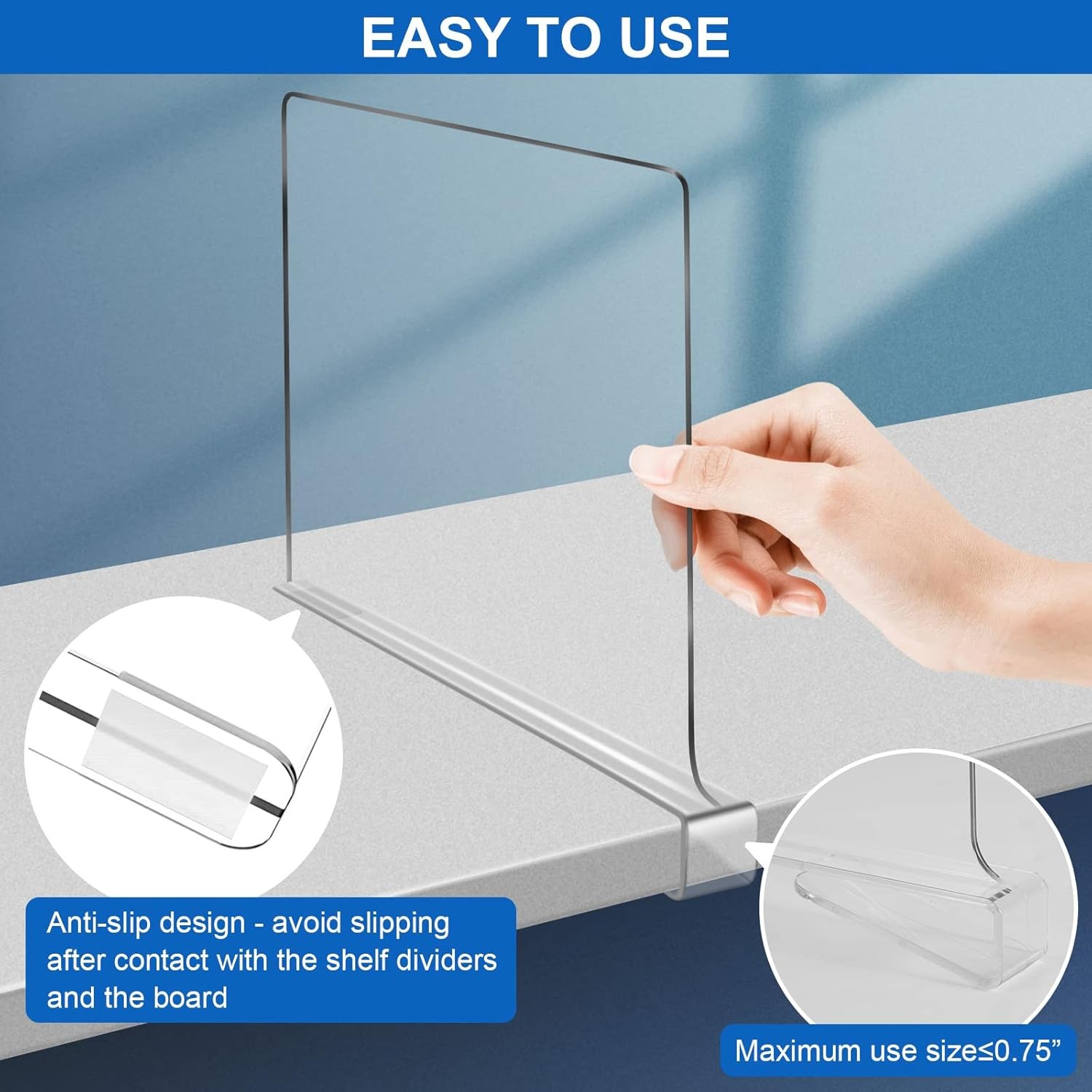 EASY TO USE

Anti-slip design - avoid slipping after contact with the shelf dividers and the board

Maximum use size≤0.75”