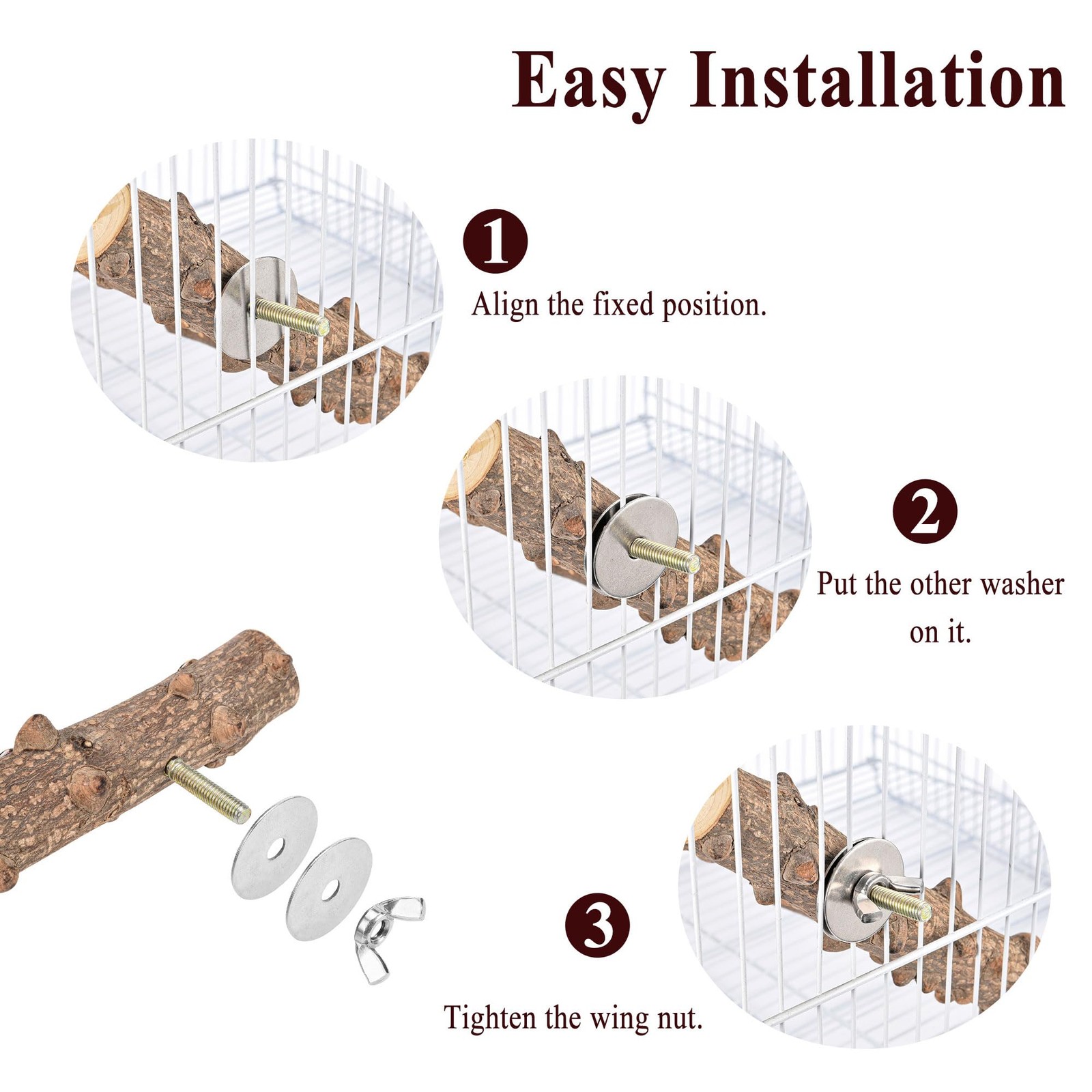 Easy Installation

1

Align the fixed position.

2

Put the other washer on it.

3

Tighten the wing nut.